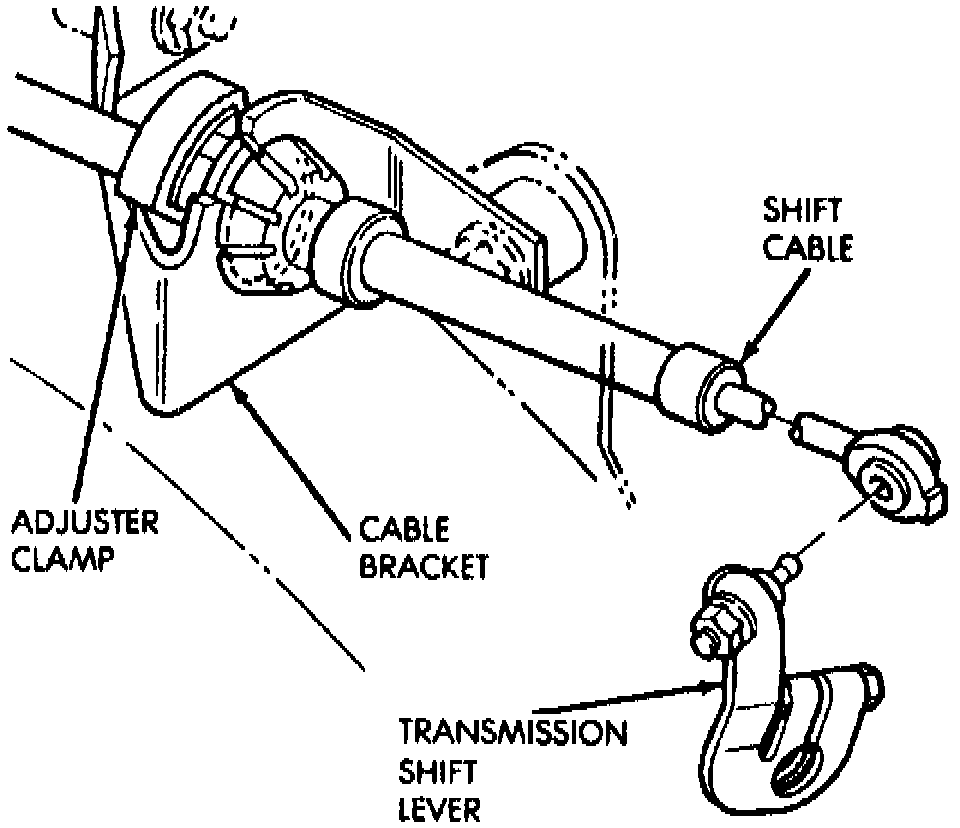 SHIFT CABLE

ADJUSTER CLAMP

CABLE BRACKET

TRANSMISSION SHIFT LEVER