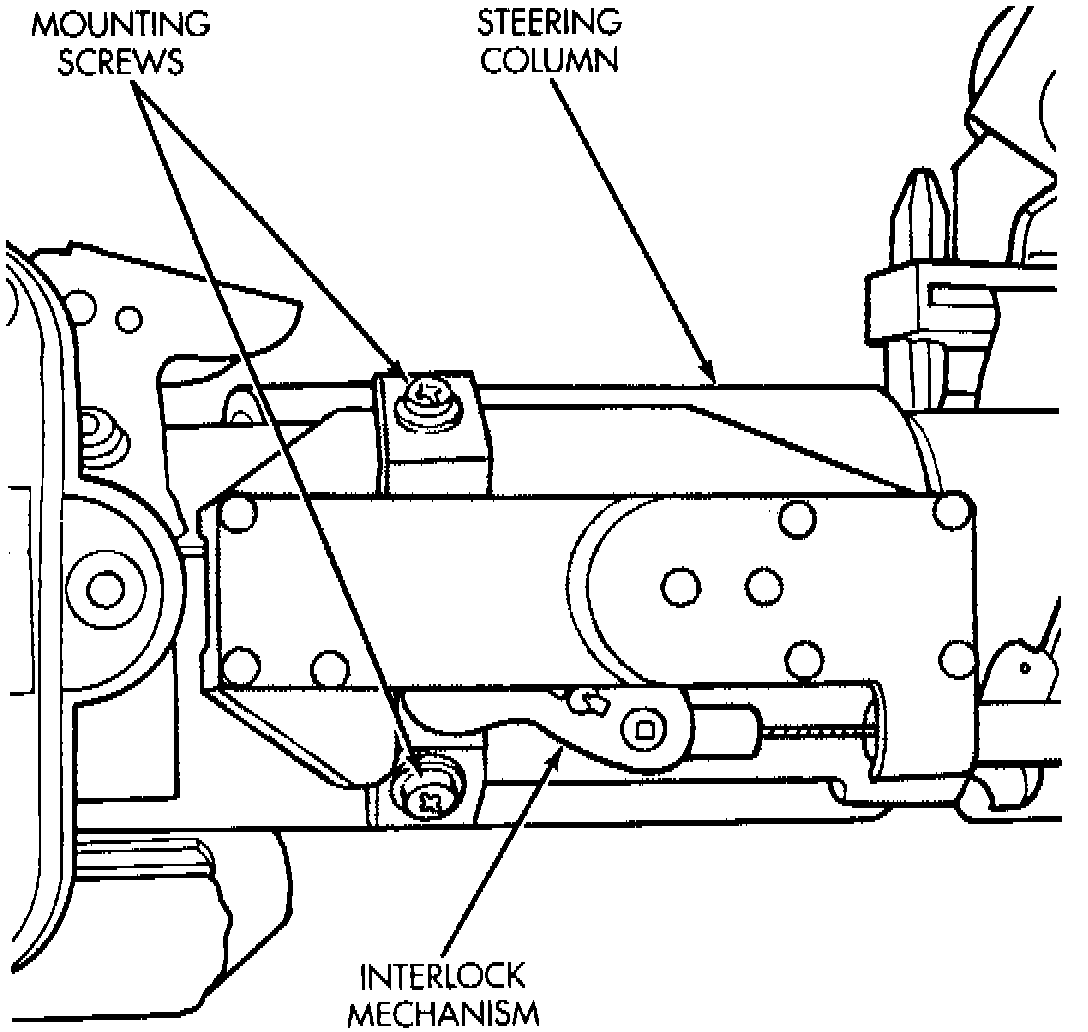 MOUNTING SCREWS

STEERING COLUMN

INTERLOCK MECHANISM