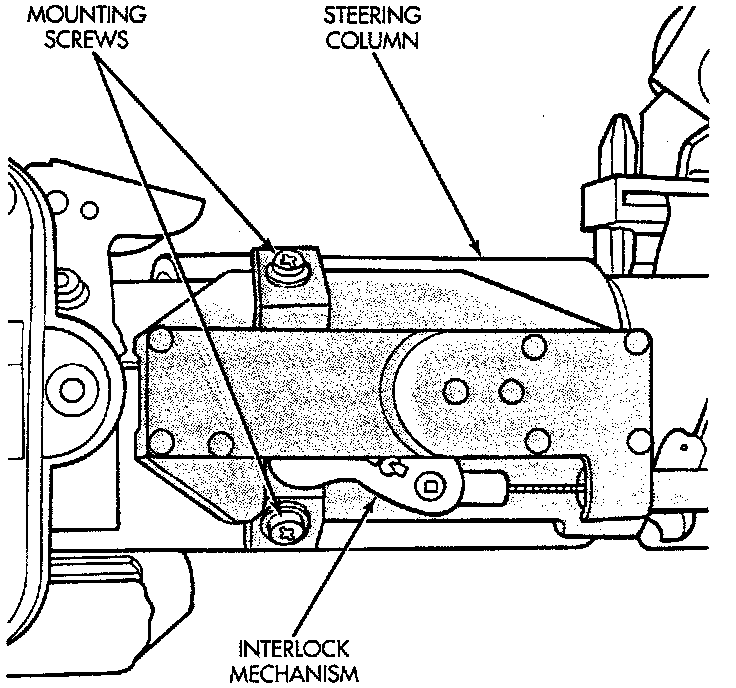 MOUNTING SCREWS

STEERING COLUMN

INTERLOCK MECHANISM