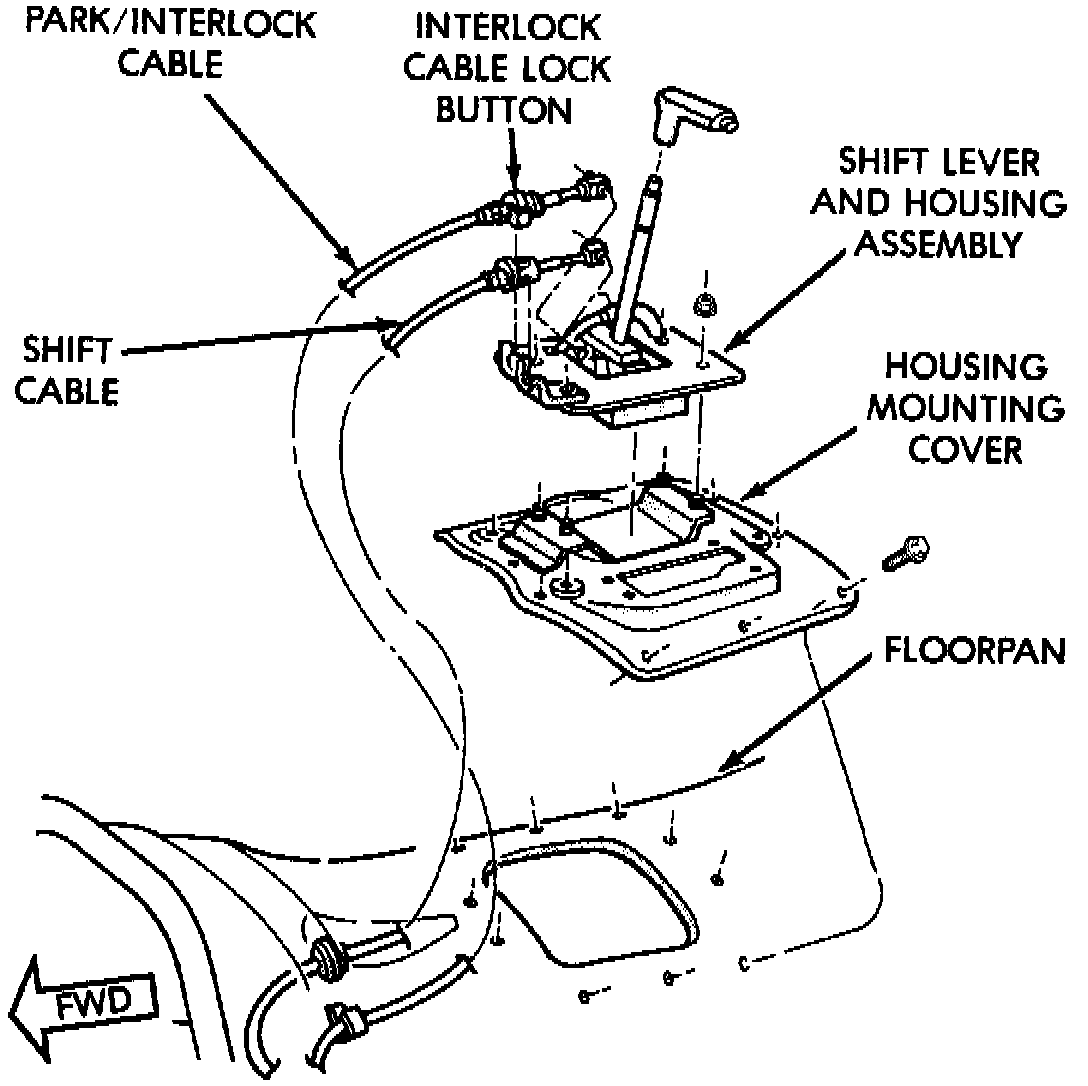 PARK/INTERLOCK CABLE

INTERLOCK CABLE LOCK BUTTON

SHIFT LEVER AND HOUSING ASSEMBLY

SHIFT CABLE

HOUSING MOUNTING COVER

FLOORPAN

FWD