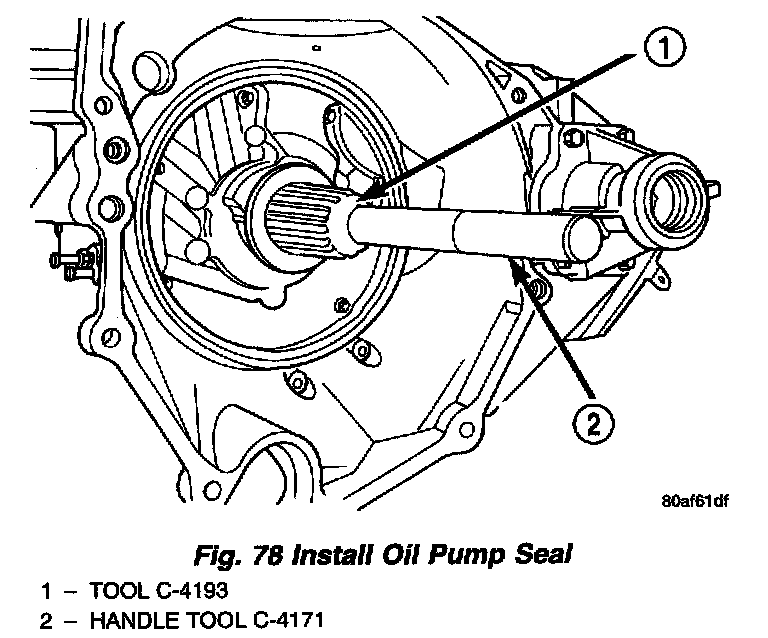 1

2

80af61df

Fig. 78 Install Oil Pump Seal

1 – TOOL C-4193
2 – HANDLE TOOL C-4171