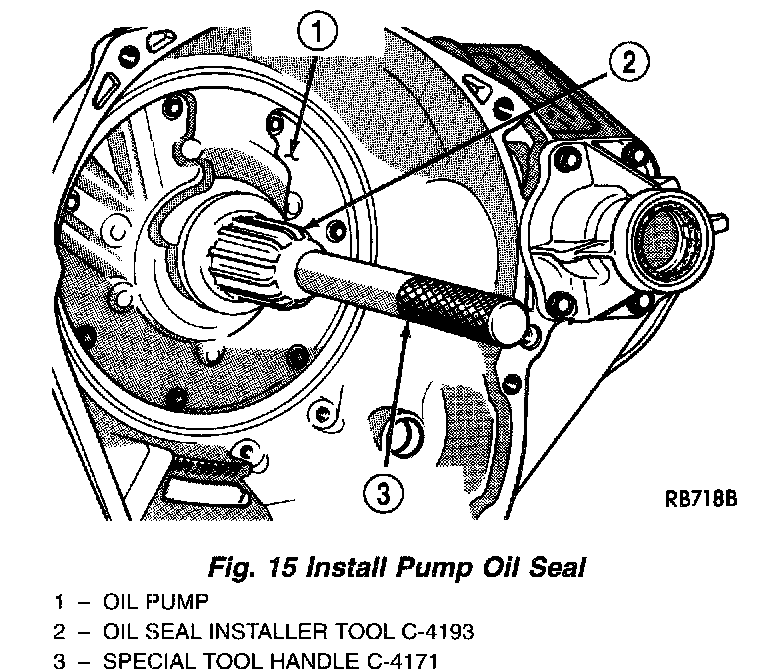 1
2
3
RB718B

Fig. 15 Install Pump Oil Seal
1 – OIL PUMP
2 – OIL SEAL INSTALLER TOOL C-4193
3 – SPECIAL TOOL HANDLE C-4171