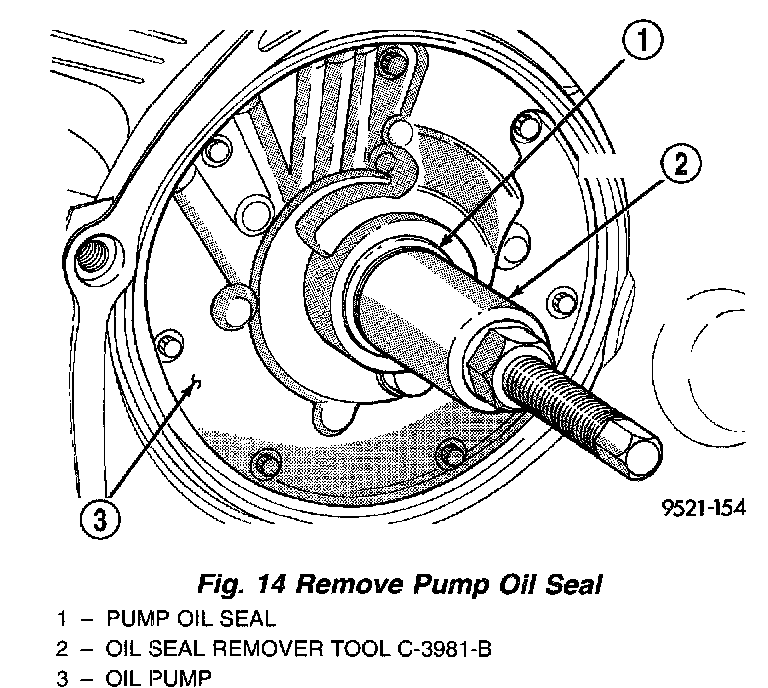 1
2
3
9521-154

Fig. 14 Remove Pump Oil Seal

1 – PUMP OIL SEAL
2 – OIL SEAL REMOVER TOOL C-3981-B
3 – OIL PUMP