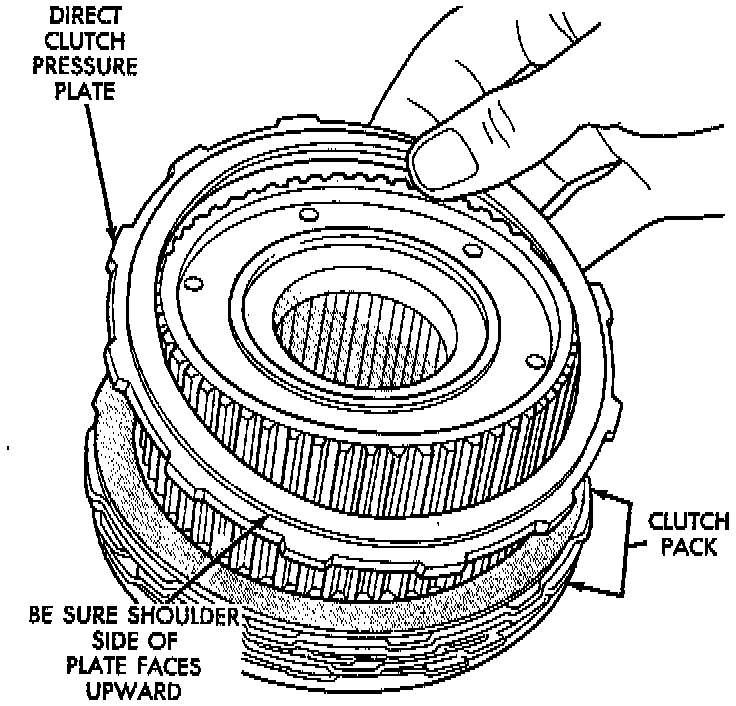 DIRECT CLUTCH PRESSURE PLATE

CLUTCH PACK

BE SURE SHOULDER SIDE OF PLATE FACES UPWARD