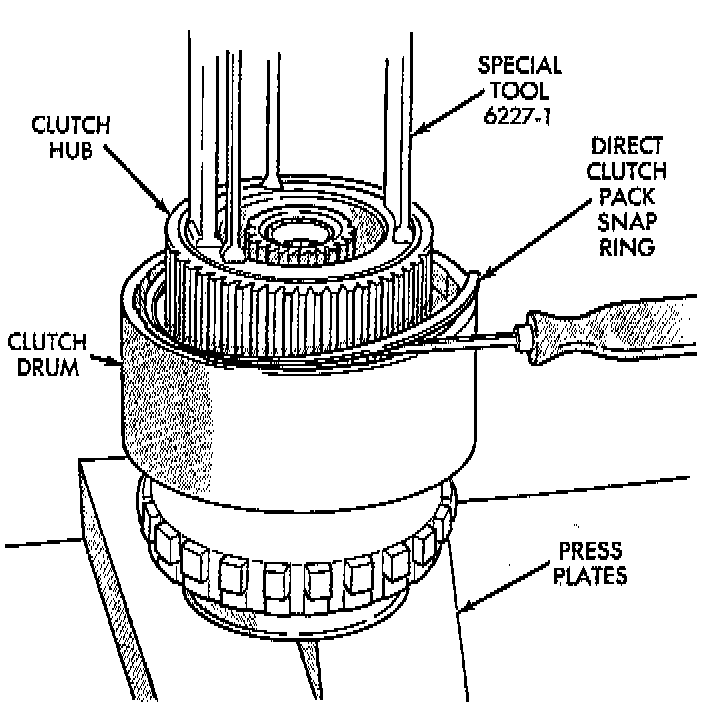 SPECIAL TOOL 6227-1

CLUTCH HUB

DIRECT CLUTCH PACK SNAP RING

CLUTCH DRUM

PRESS PLATES