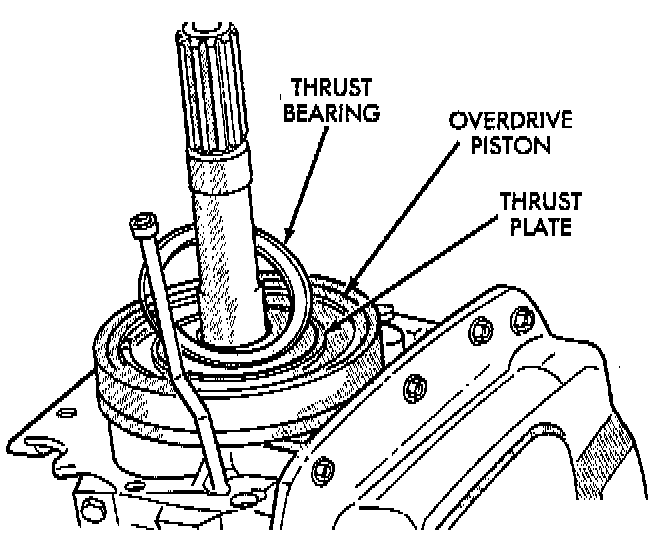 THRUST BEARING

OVERDRIVE PISTON

THRUST PLATE