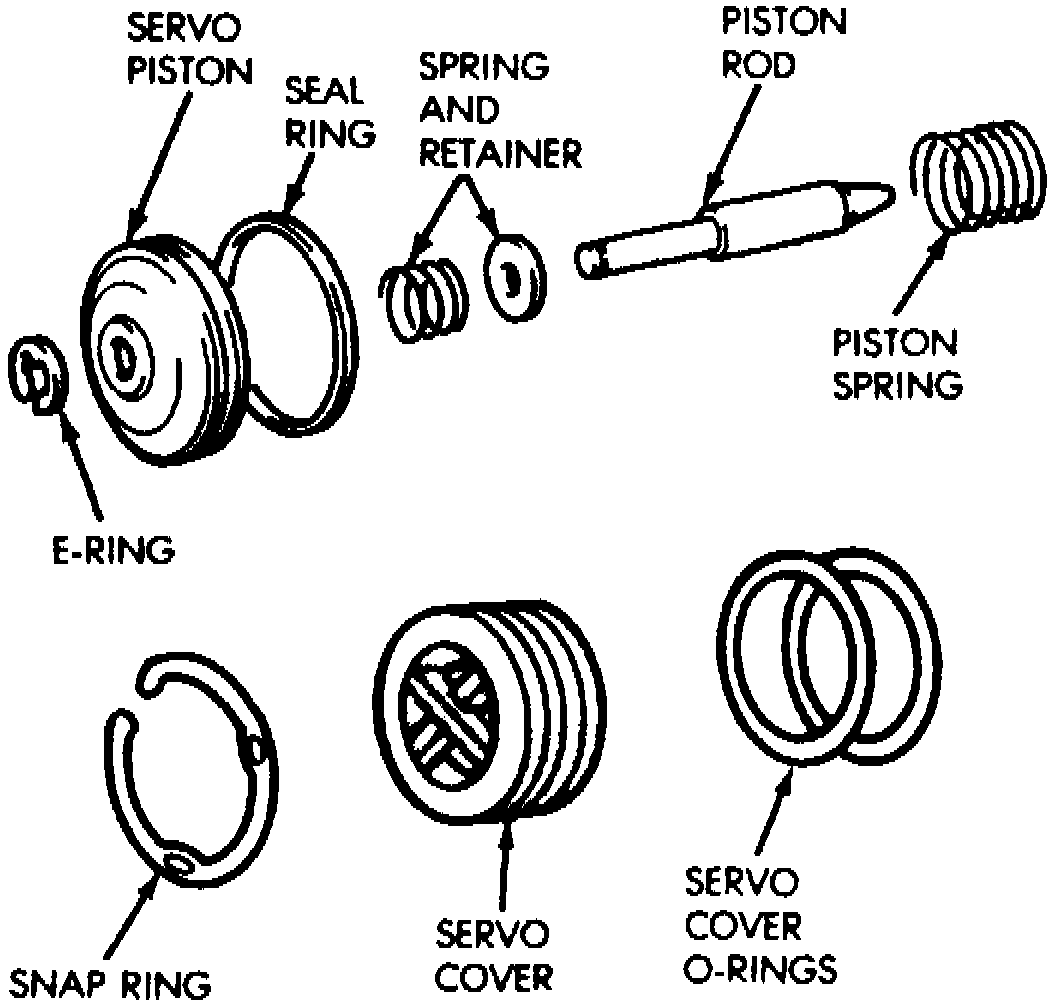 SERVO PISTON

SEAL RING

SPRING AND RETAINER

PISTON ROD

PISTON SPRING

E-RING

SNAP RING

SERVO COVER

SERVO COVER O-RINGS