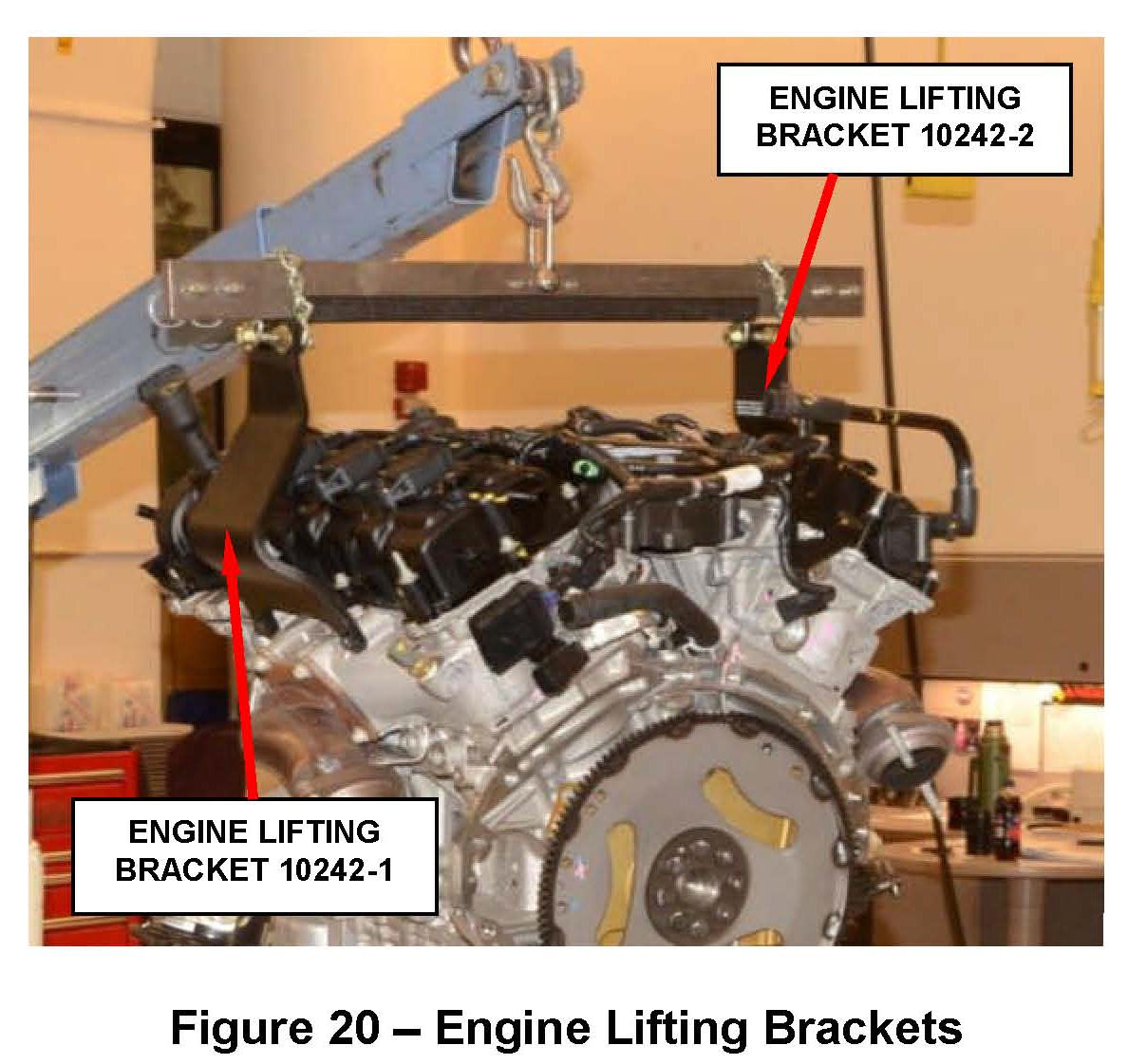 ENGINE LIFTING BRACKET 10242-2

ENGINE LIFTING BRACKET 10242-1

Figure 20 – Engine Lifting Brackets