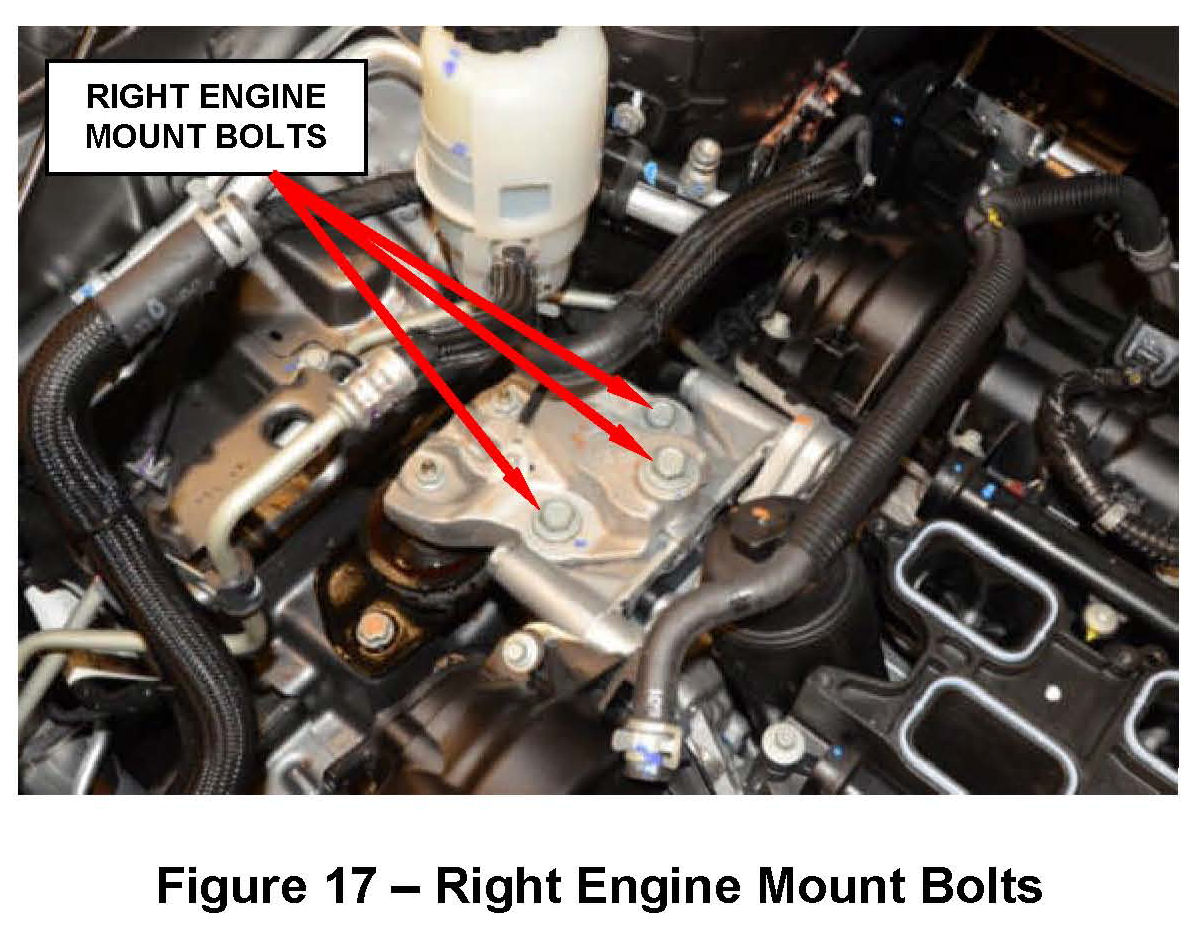 RIGHT ENGINE MOUNT BOLTS

Figure 17 – Right Engine Mount Bolts