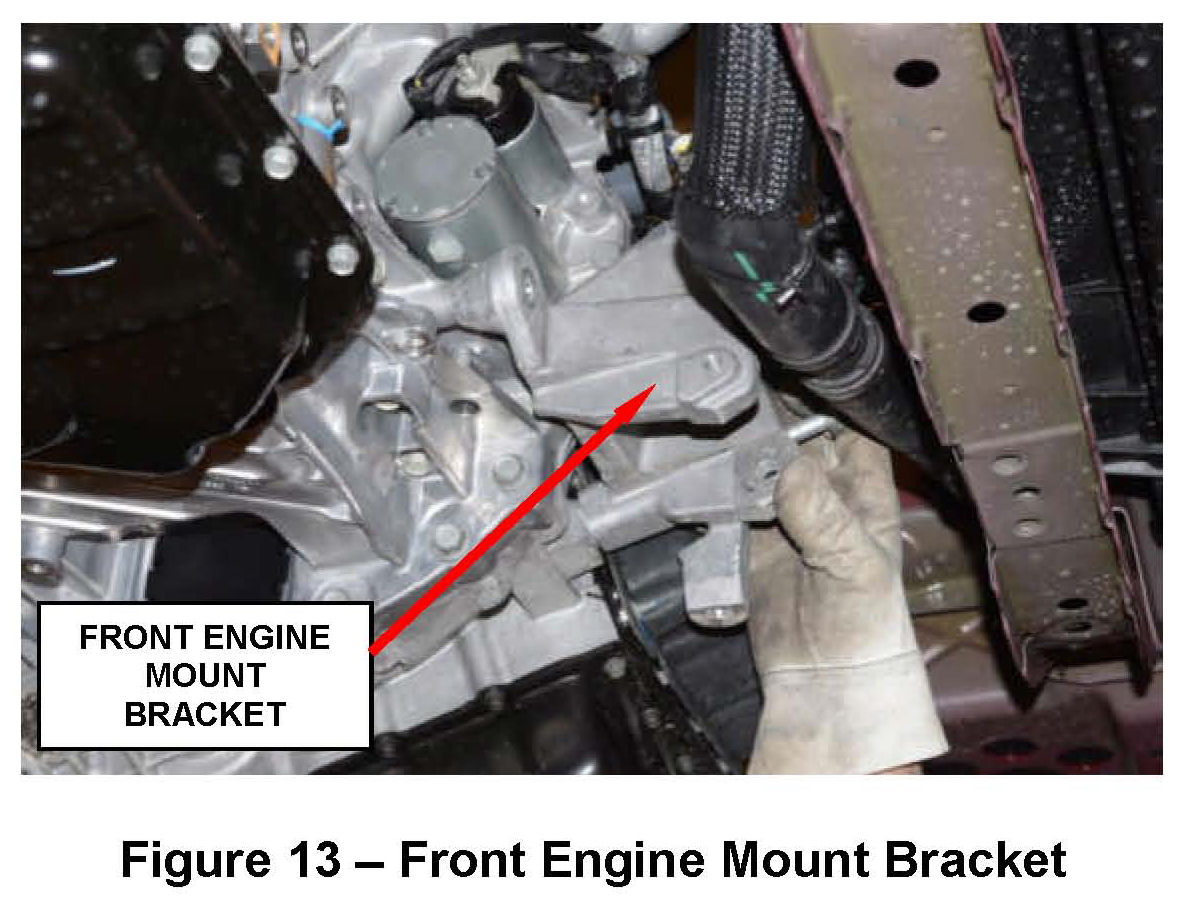 FRONT ENGINE MOUNT BRACKET

Figure 13 – Front Engine Mount Bracket