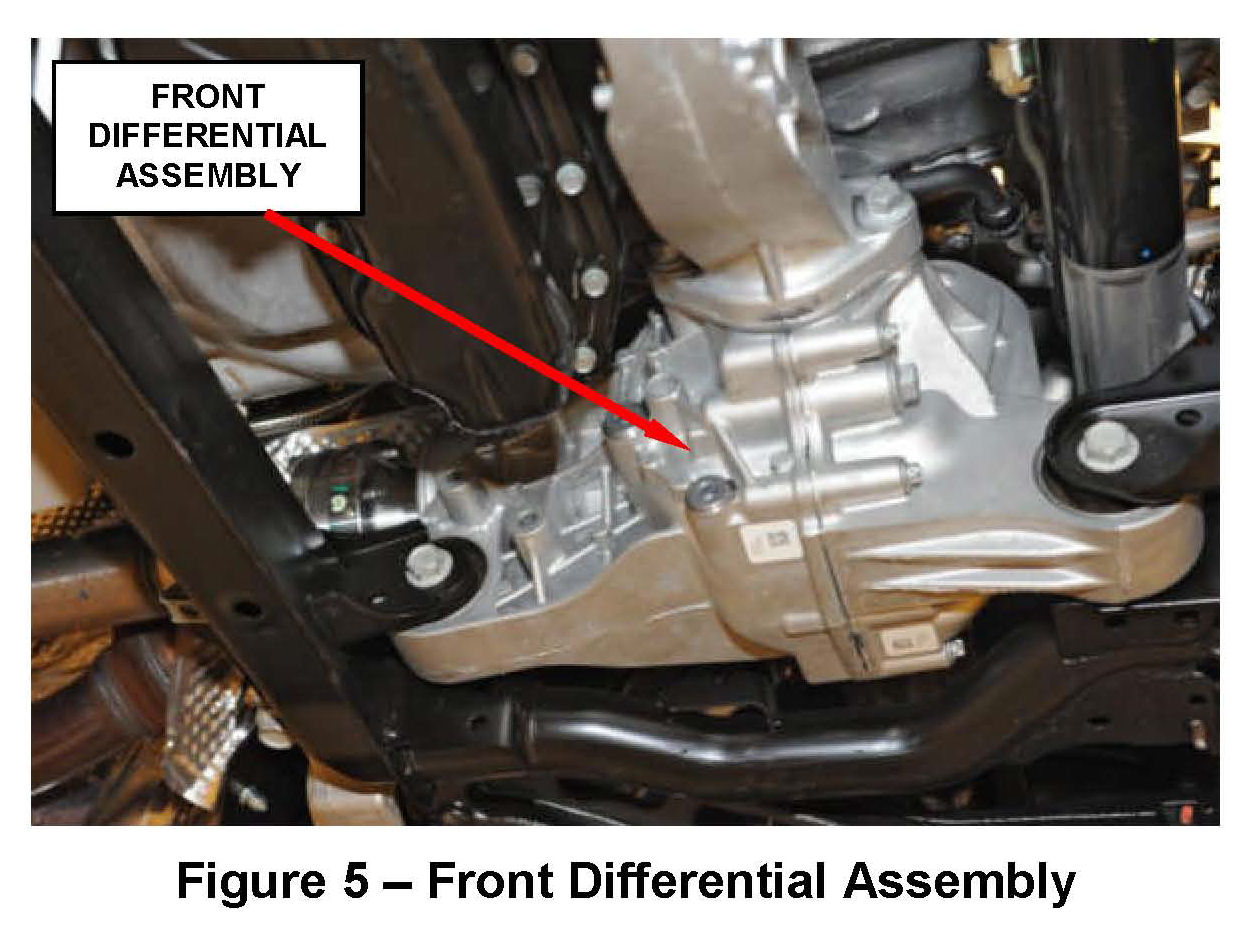 FRONT DIFFERENTIAL ASSEMBLY

Figure 5 – Front Differential Assembly