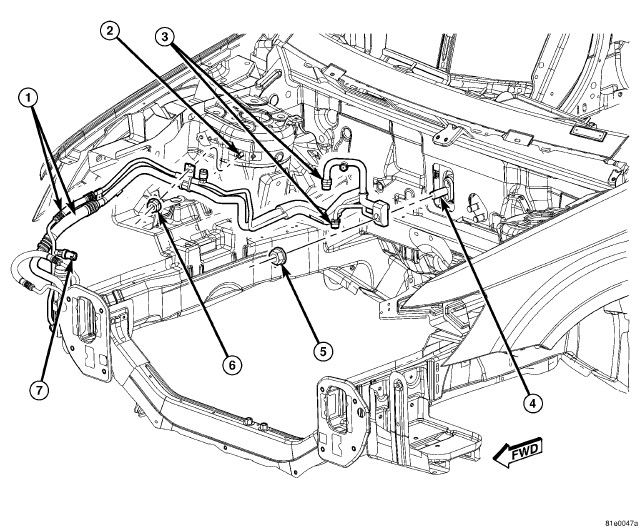 2
3
1
6
5
7
4
FWD
81e0047a