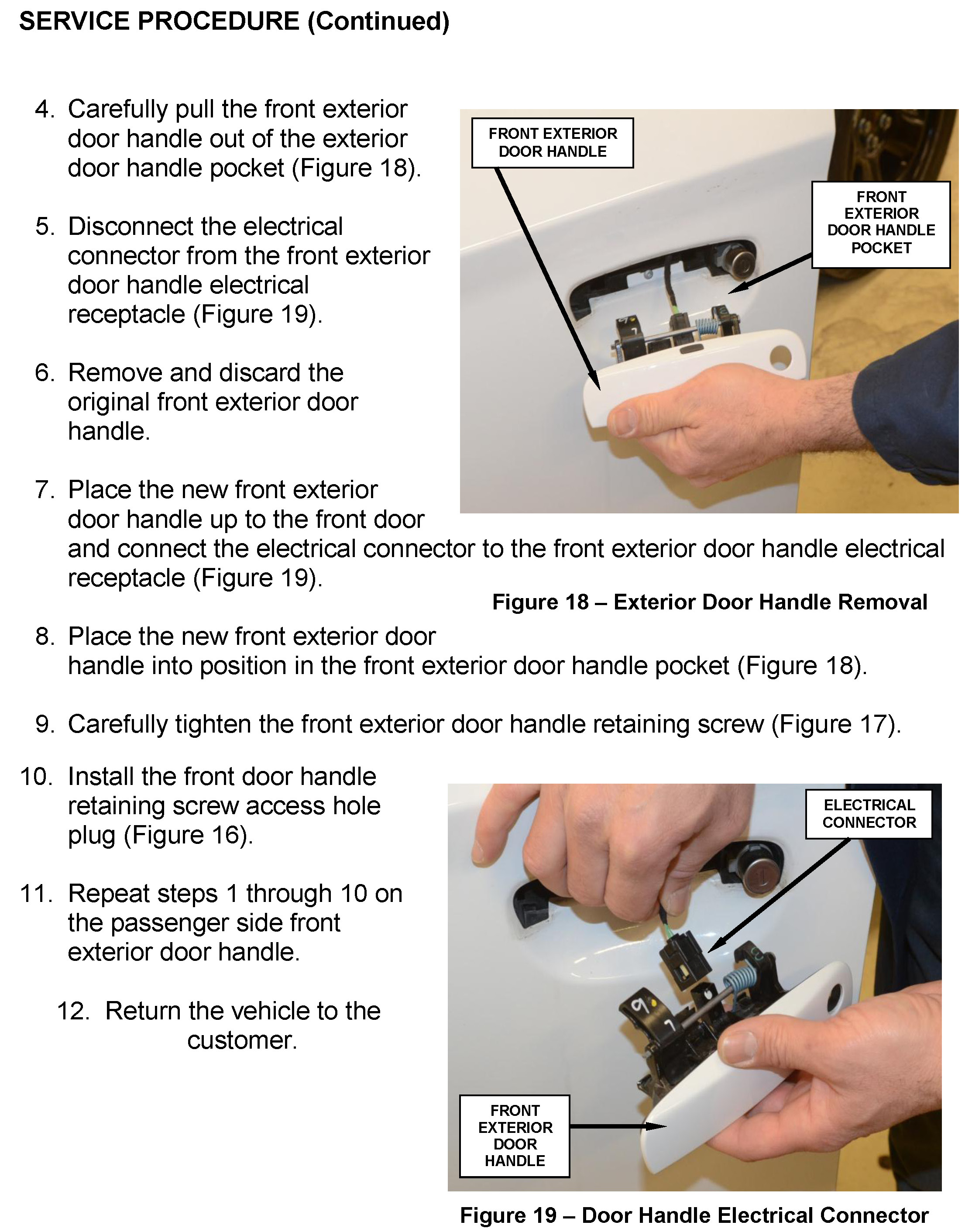 SERVICE PROCEDURE (Continued)

4. Carefully pull the front exterior door handle out of the exterior door handle pocket (Figure 18).

5. Disconnect the electrical connector from the front exterior door handle electrical receptacle (Figure 19).

6. Remove and discard the original front exterior door handle.

7. Place the new front exterior door handle up to the front door and connect the electrical connector to the front exterior door handle electrical receptacle (Figure 19).

FRONT EXTERIOR DOOR HANDLE

FRONT EXTERIOR DOOR HANDLE POCKET

Figure 18 – Exterior Door Handle Removal

8. Place the new front exterior door handle into position in the front exterior door handle pocket (Figure 18).

9. Carefully tighten the front exterior door handle retaining screw (Figure 17).

10. Install the front door handle retaining screw access hole plug (Figure 16).

11. Repeat steps 1 through 10 on the passenger side front exterior door handle.

12. Return the vehicle to the customer.

ELECTRICAL CONNECTOR

FRONT EXTERIOR DOOR HANDLE

Figure 19 – Door Handle Electrical Connector