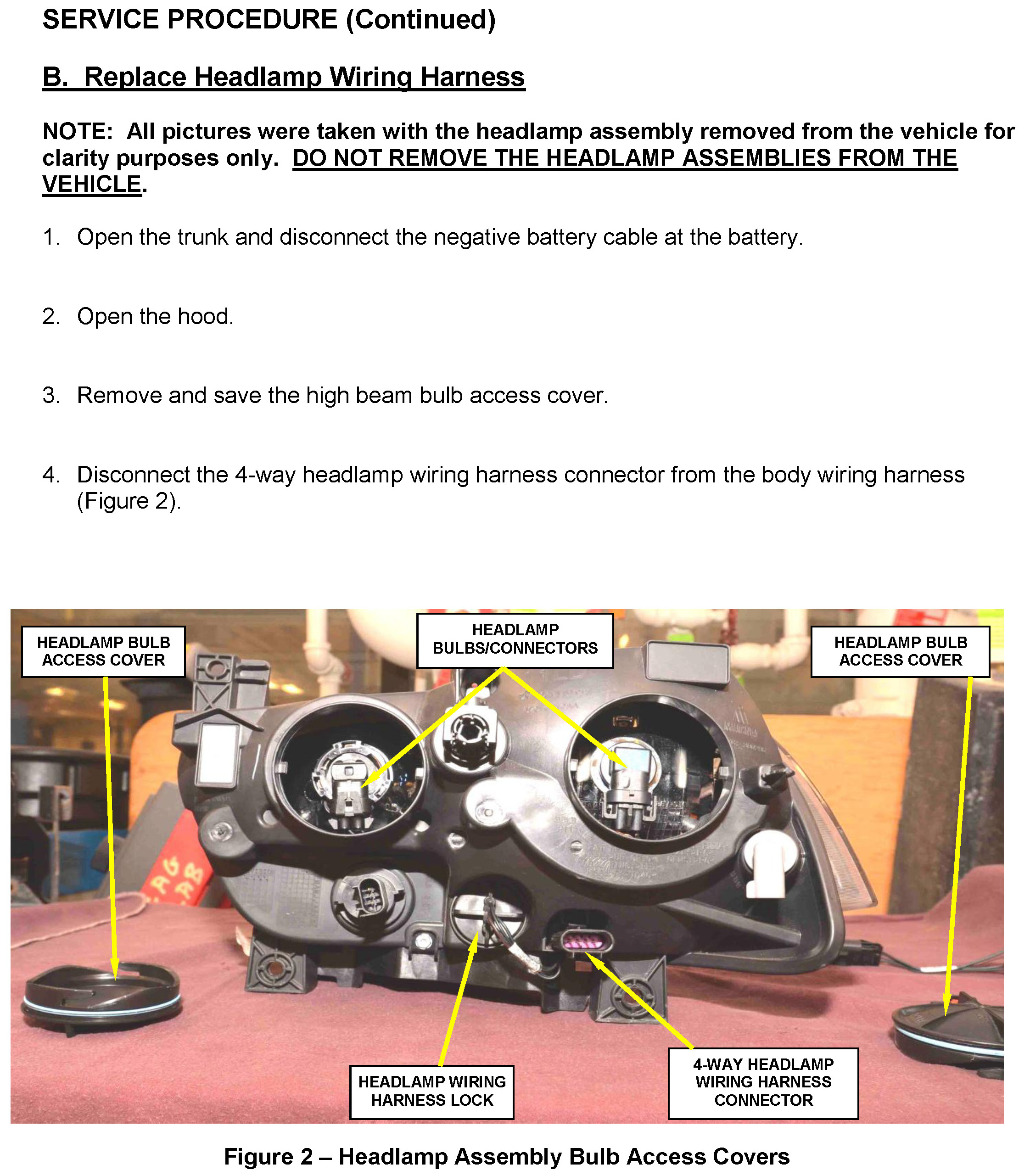 SERVICE PROCEDURE (Continued)

B. Replace Headlamp Wiring Harness

NOTE: All pictures were taken with the headlamp assembly removed from the vehicle for clarity purposes only. DO NOT REMOVE THE HEADLAMP ASSEMBLIES FROM THE VEHICLE.

1. Open the trunk and disconnect the negative battery cable at the battery.

2. Open the hood.

3. Remove and save the high beam bulb access cover.

4. Disconnect the 4-way headlamp wiring harness connector from the body wiring harness (Figure 2).

HEADLAMP BULB ACCESS COVER

HEADLAMP BULBS/CONNECTORS

HEADLAMP BULB ACCESS COVER

HEADLAMP WIRING HARNESS LOCK

4-WAY HEADLAMP WIRING HARNESS CONNECTOR

Figure 2 – Headlamp Assembly Bulb Access Covers