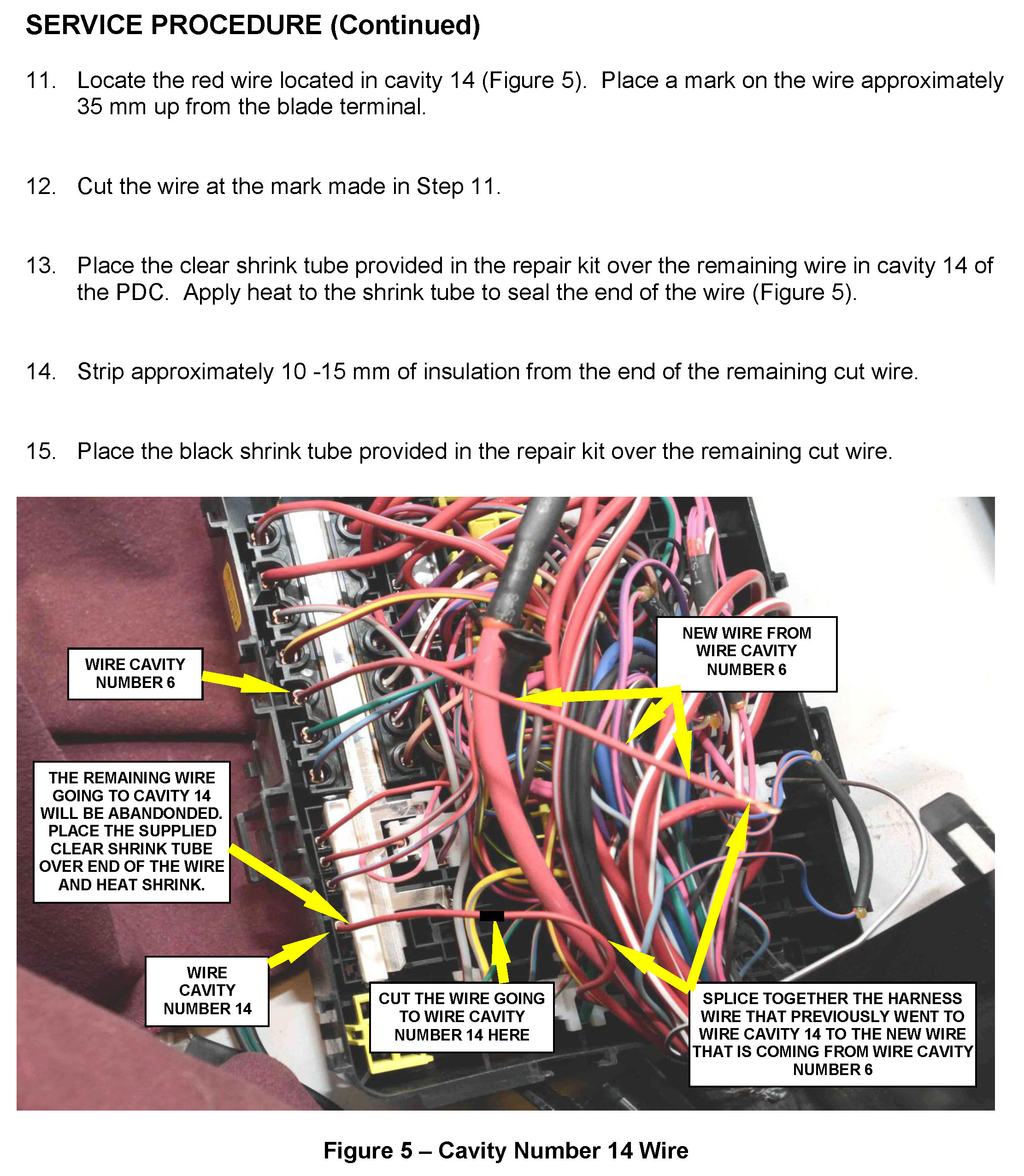 SERVICE PROCEDURE (Continued)

11. Locate the red wire located in cavity 14 (Figure 5). Place a mark on the wire approximately 35 mm up from the blade terminal.

12. Cut the wire at the mark made in Step 11.

13. Place the clear shrink tube provided in the repair kit over the remaining wire in cavity 14 of the PDC. Apply heat to the shrink tube to seal the end of the wire (Figure 5).

14. Strip approximately 10 -15 mm of insulation from the end of the remaining cut wire.

15. Place the black shrink tube provided in the repair kit over the remaining cut wire.

WIRE CAVITY NUMBER 6

NEW WIRE FROM WIRE CAVITY NUMBER 6

THE REMAINING WIRE GOING TO CAVITY 14 WILL BE ABANDONDED. PLACE THE SUPPLIED CLEAR SHRINK TUBE OVER END OF THE WIRE AND HEAT SHRINK.

WIRE CAVITY NUMBER 14

CUT THE WIRE GOING TO WIRE CAVITY NUMBER 14 HERE

SPLICE TOGETHER THE HARNESS WIRE THAT PREVIOUSLY WENT TO WIRE CAVITY 14 TO THE NEW WIRE THAT IS COMING FROM WIRE CAVITY NUMBER 6

Figure 5 – Cavity Number 14 Wire