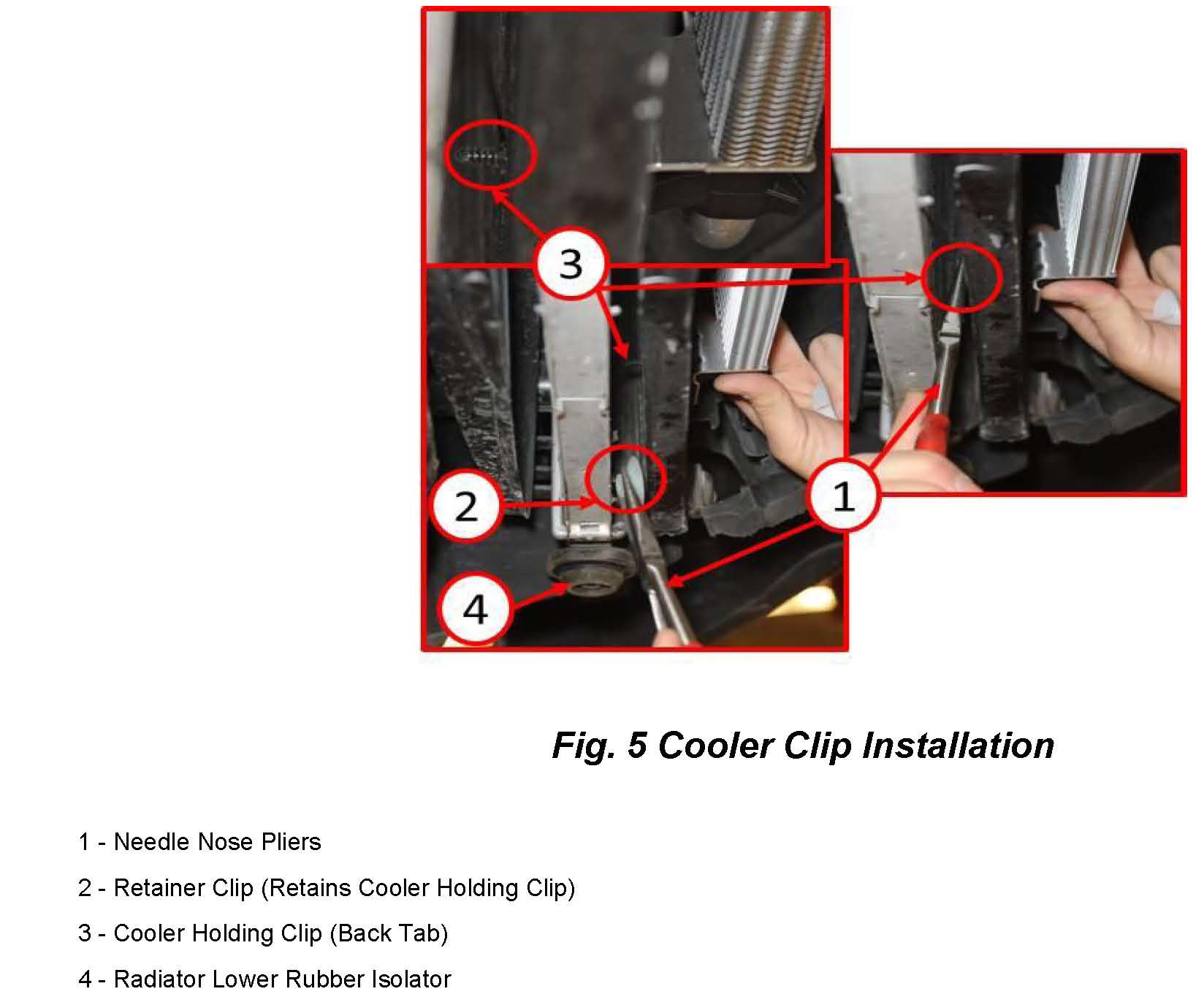 3

2

1

4

Fig. 5 Cooler Clip Installation

1 - Needle Nose Pliers

2 - Retainer Clip (Retains Cooler Holding Clip)

3 - Cooler Holding Clip (Back Tab)

4 - Radiator Lower Rubber Isolator