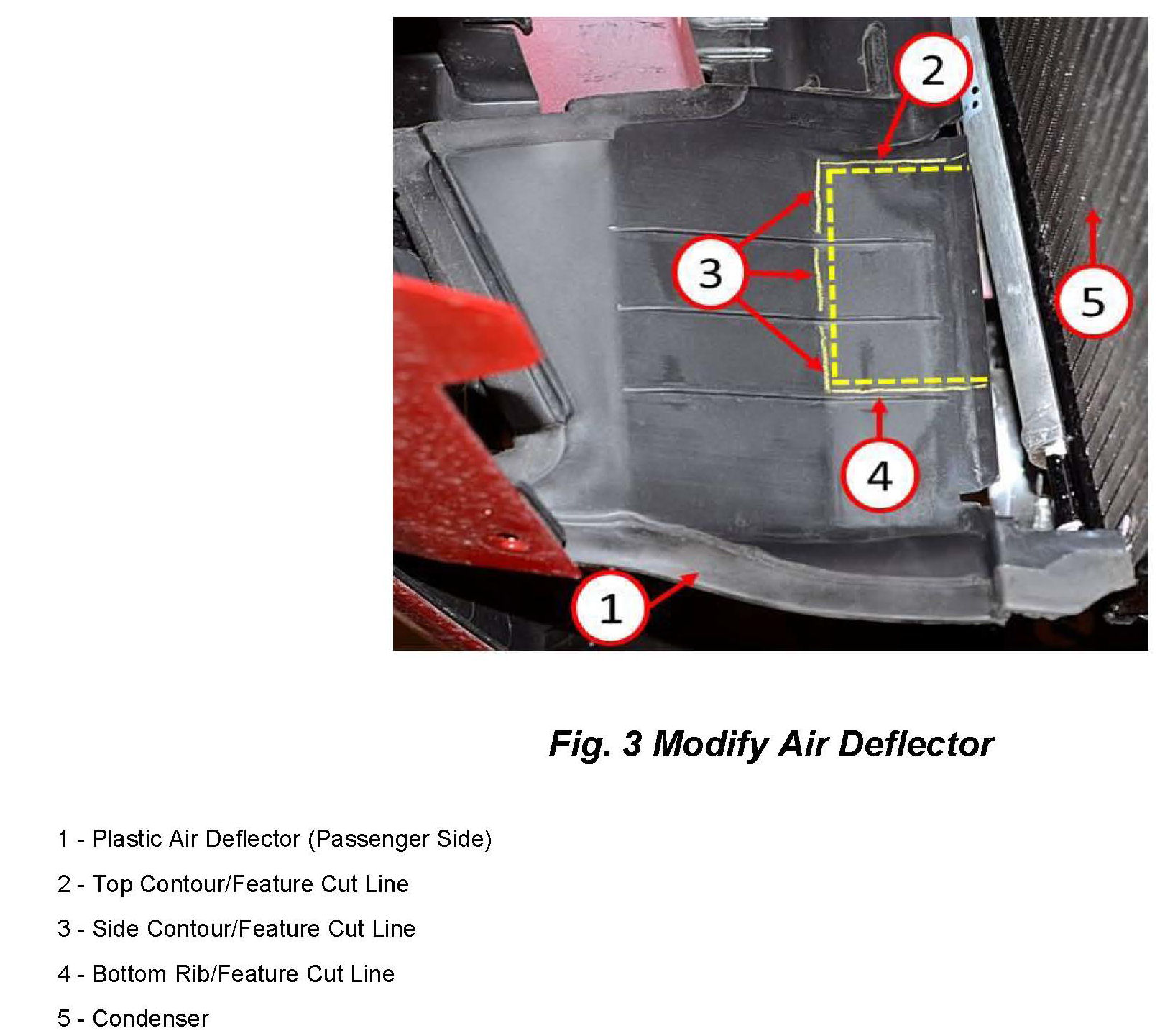 2

3

5

4

1

Fig. 3 Modify Air Deflector

1 - Plastic Air Deflector (Passenger Side)

2 - Top Contour/Feature Cut Line

3 - Side Contour/Feature Cut Line

4 - Bottom Rib/Feature Cut Line

5 - Condenser