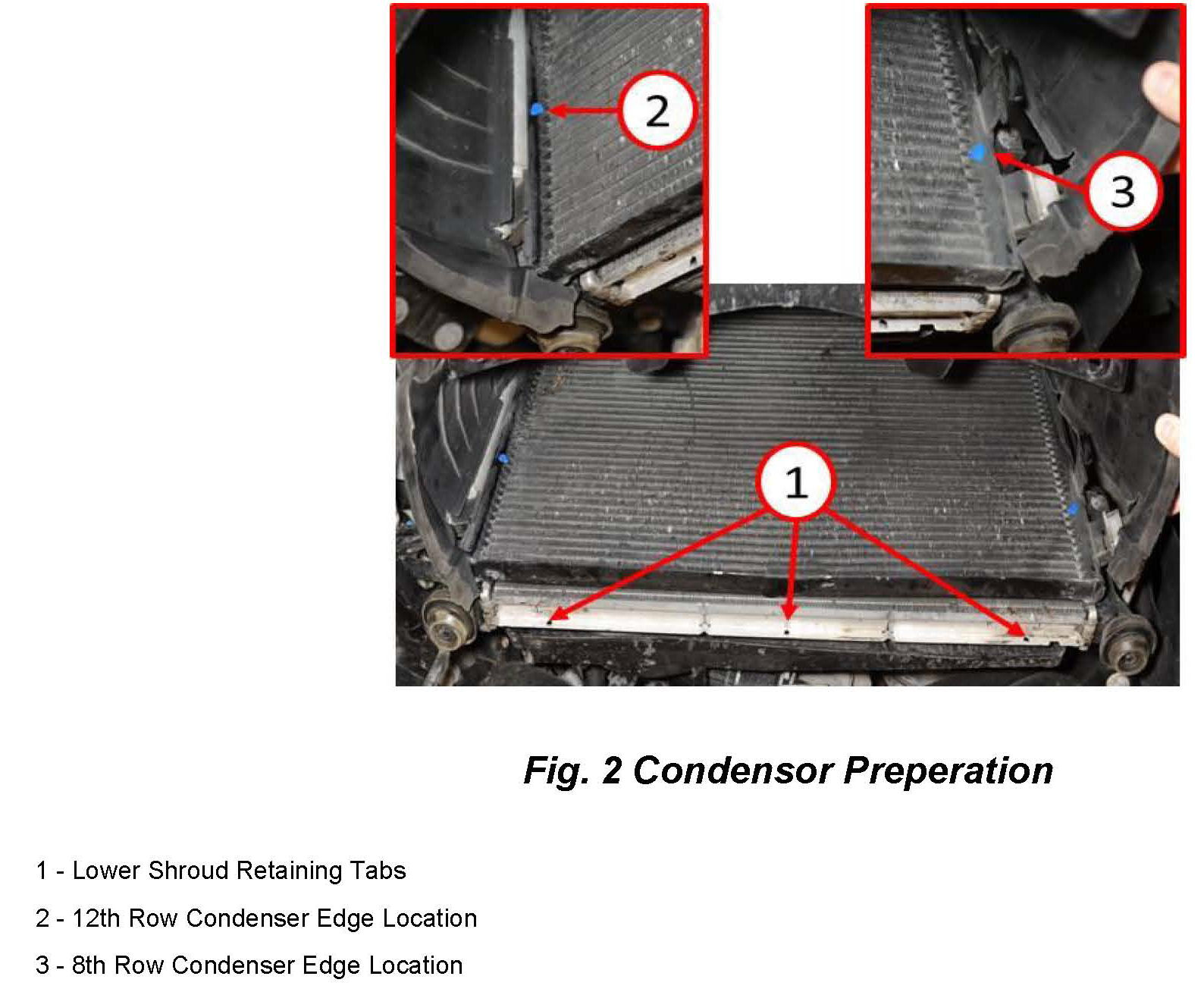 2

3

1

Fig. 2 Condensor Preperation

1 - Lower Shroud Retaining Tabs

2 - 12th Row Condenser Edge Location

3 - 8th Row Condenser Edge Location