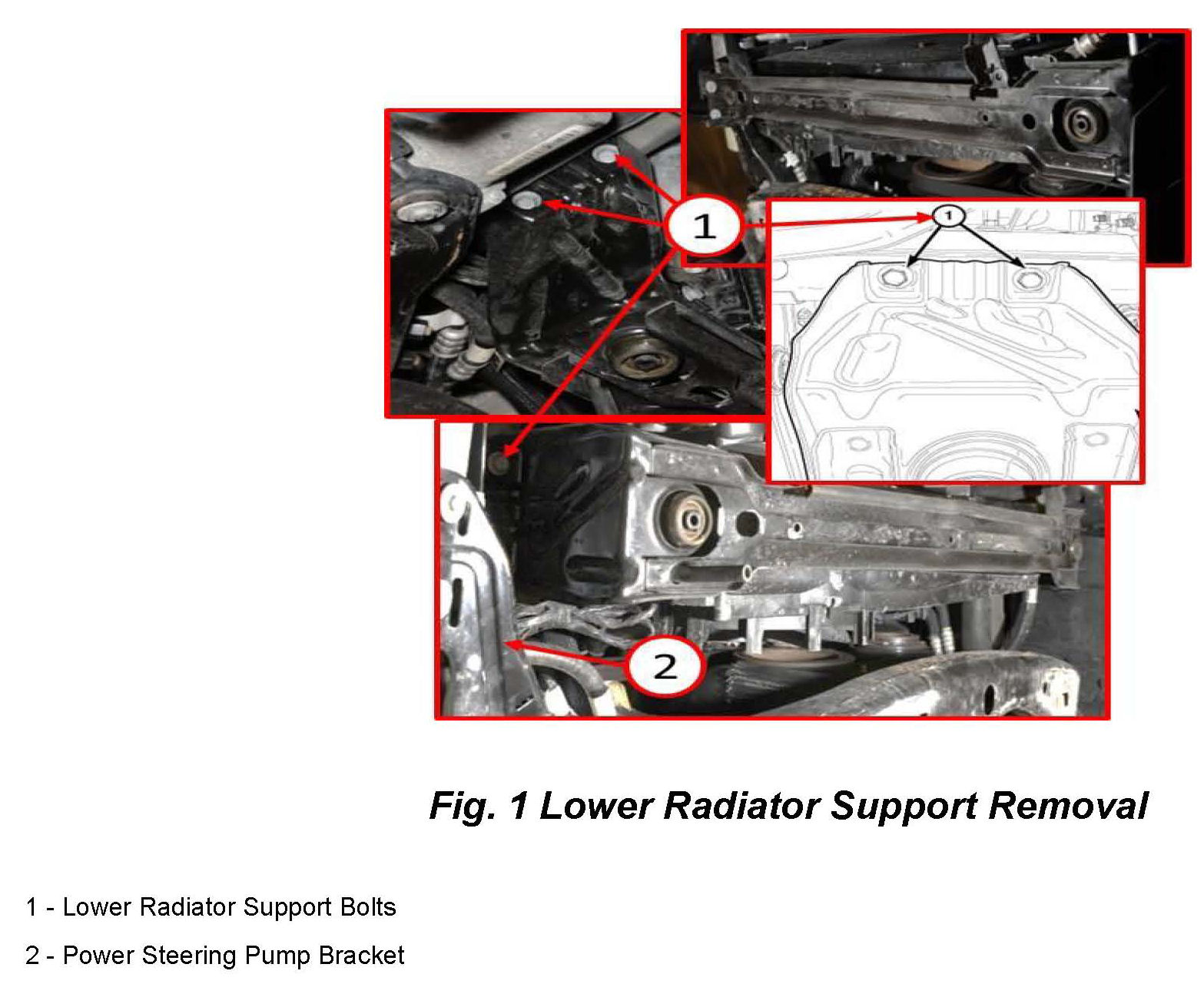 1

1

2

Fig. 1 Lower Radiator Support Removal

1 - Lower Radiator Support Bolts

2 - Power Steering Pump Bracket