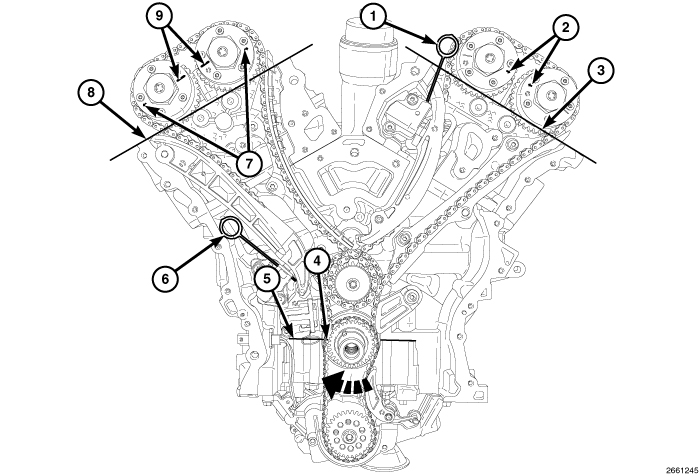 9
1
2
3
8
7
6
4
5
2661245