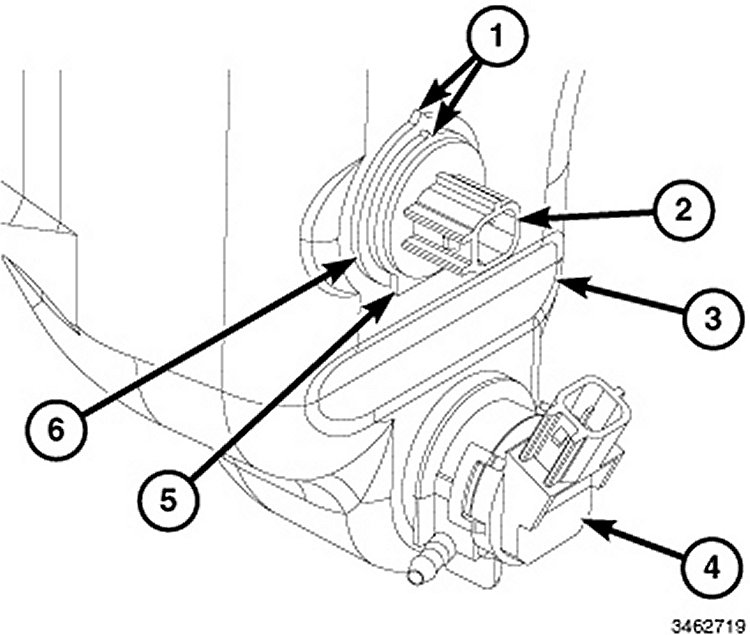 1
2
3
6
5
4
3462719