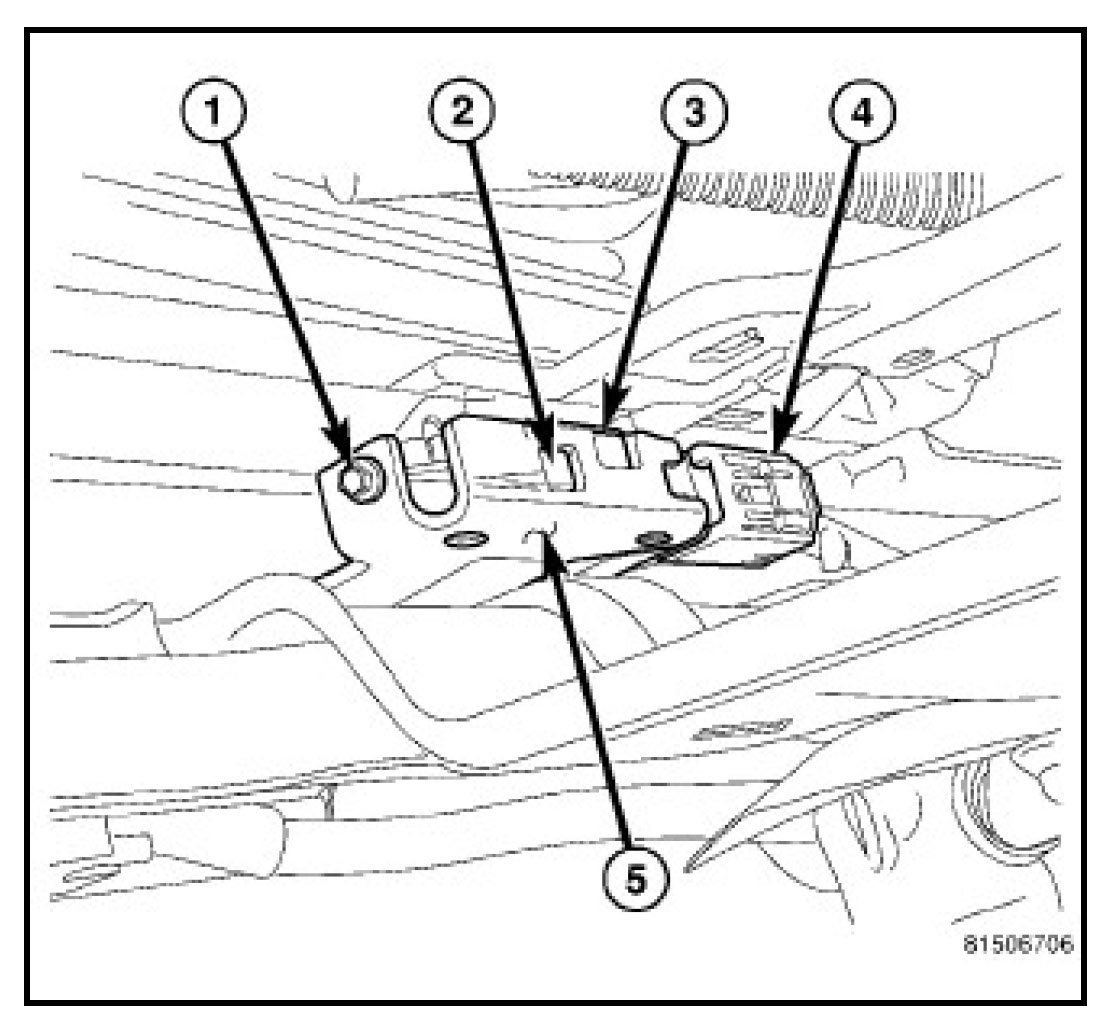 1
2
3
4
5
81506706