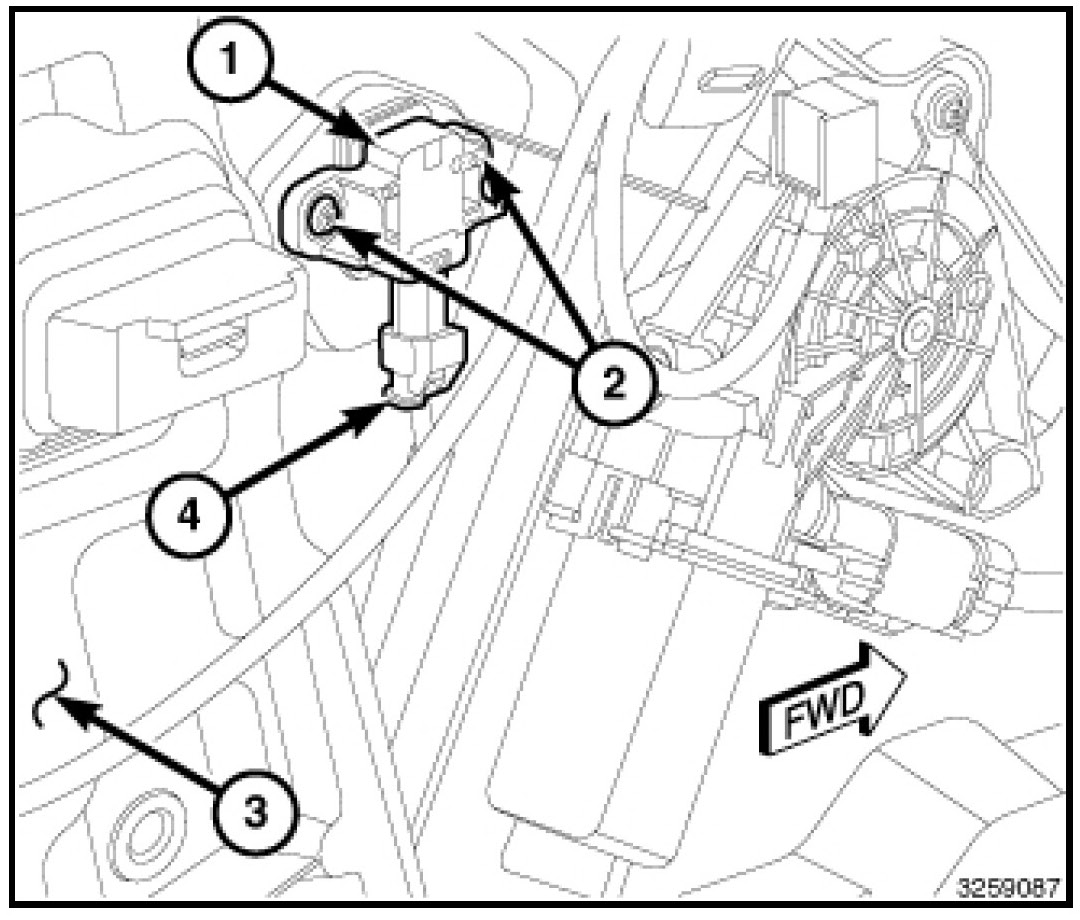 1
2
4
3
FWD
3259087