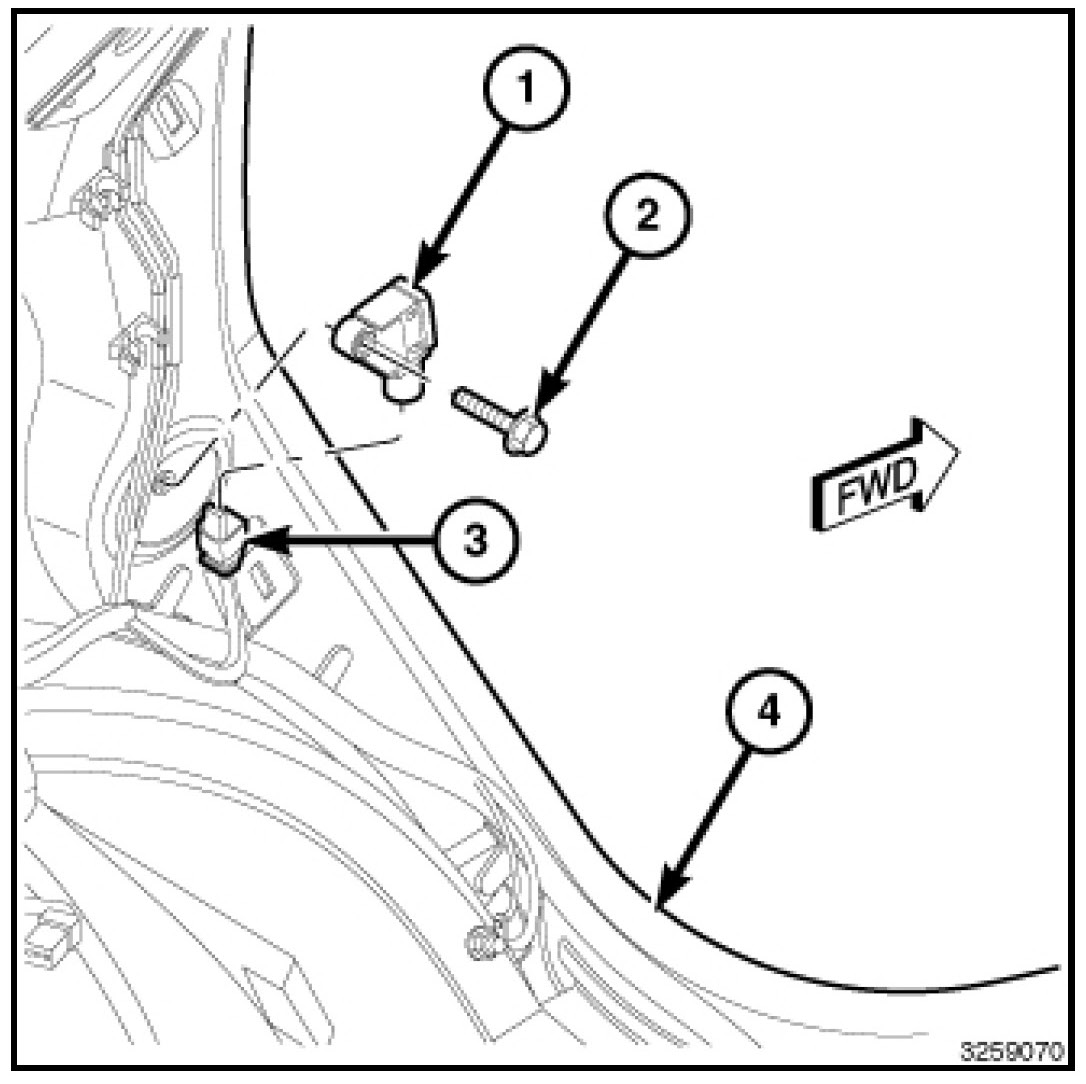 1
2
FWD
3
4
3259070