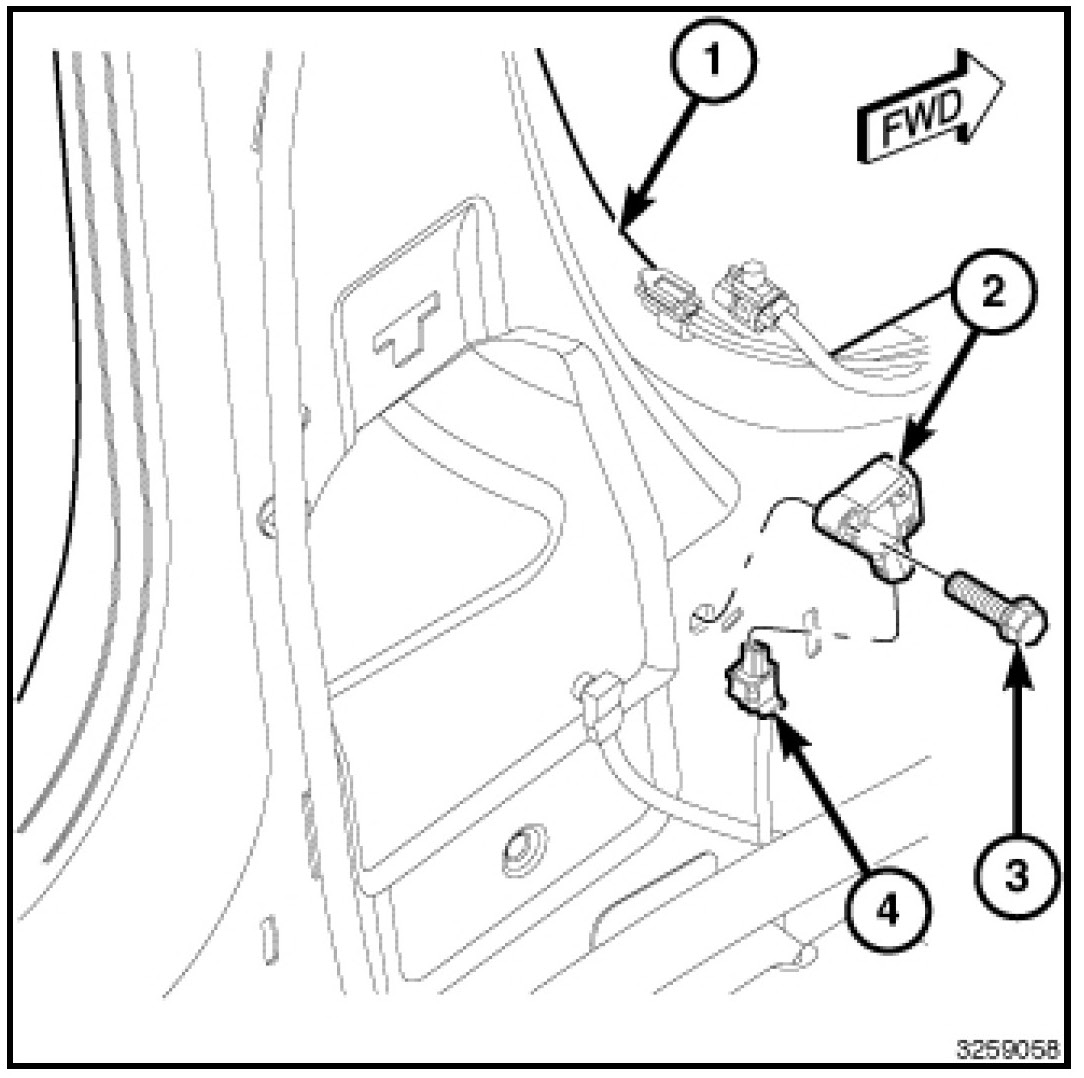 1
FWD
2
3
4
3259058