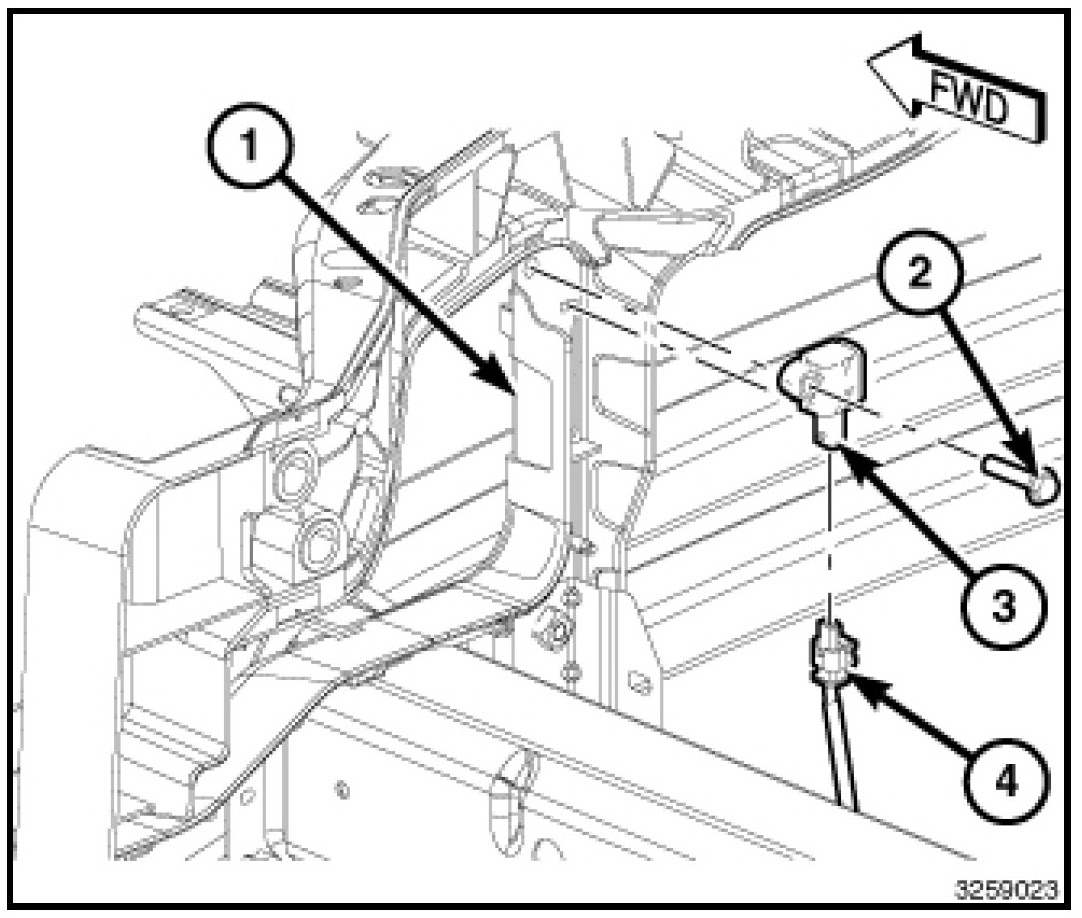 FWD
1
2
3
4
3259023