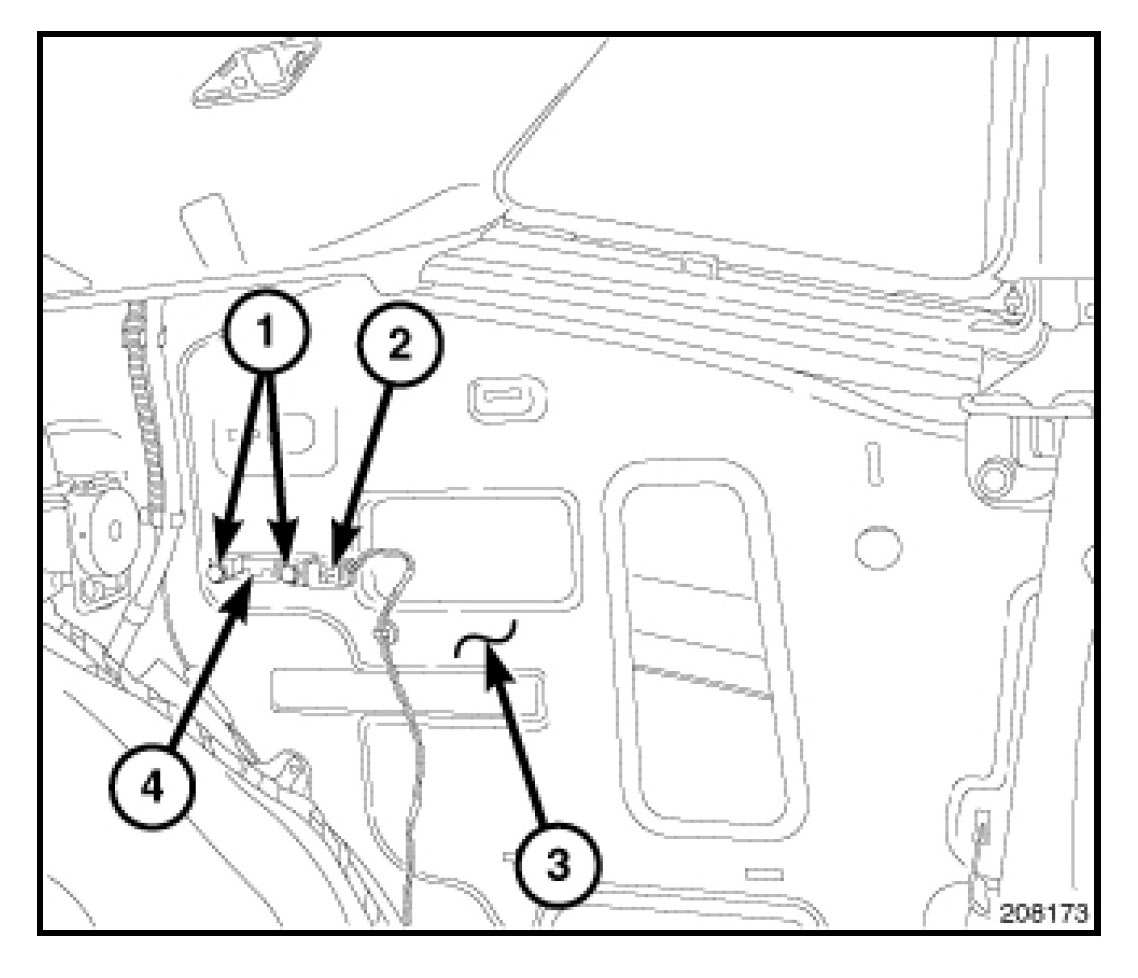 1
2
4
3
208173