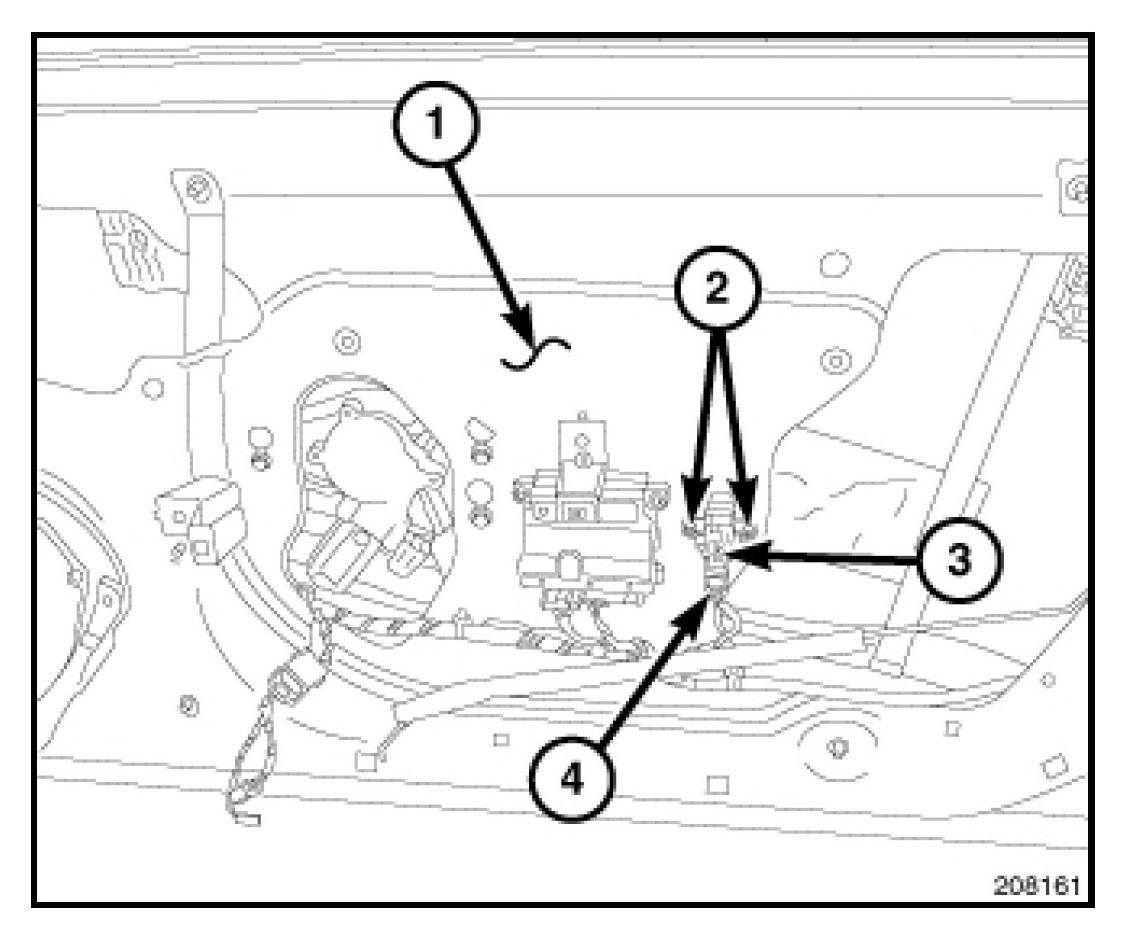 1
2
3
4
208161