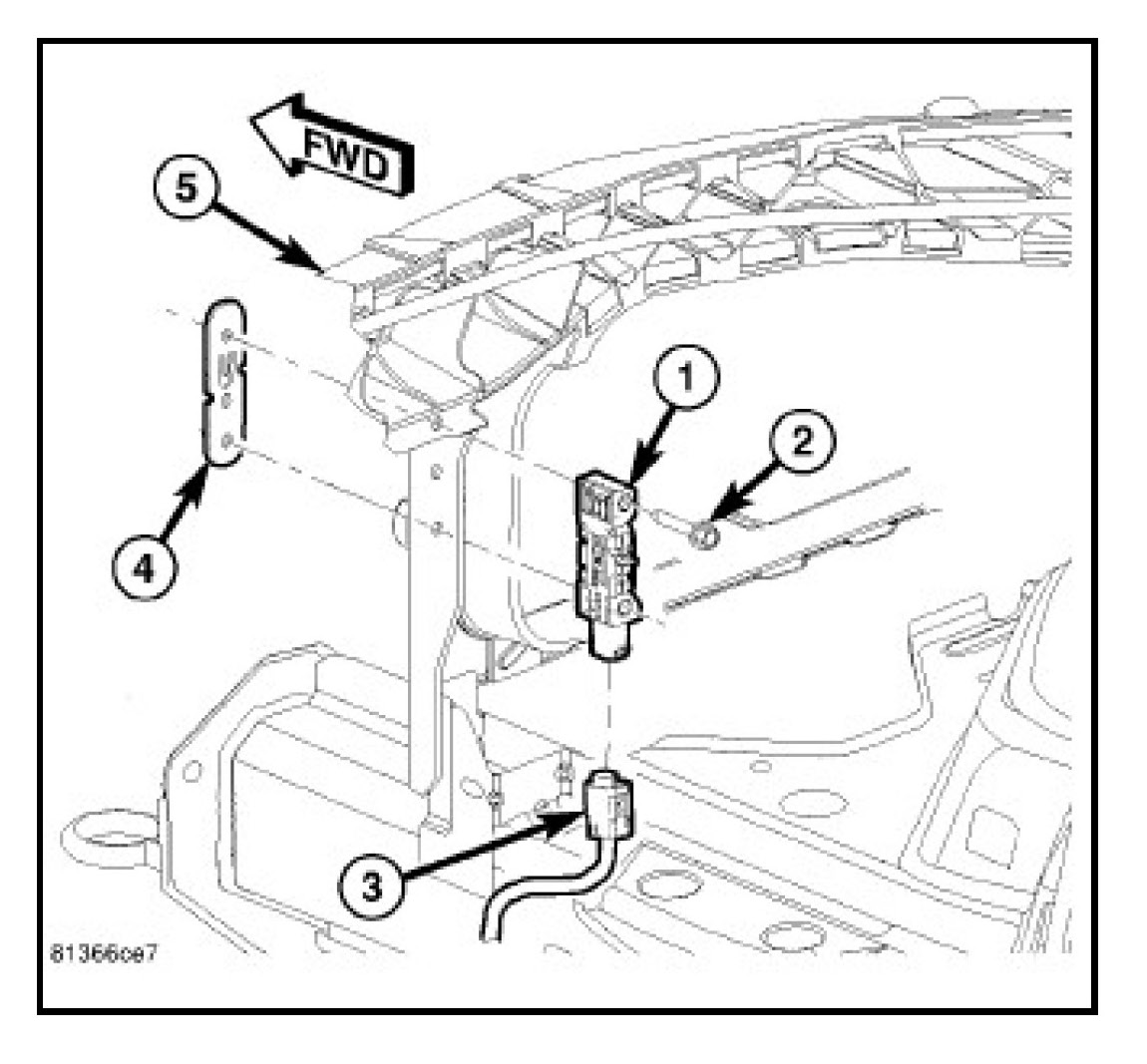 FWD

5

1

2

4

3

81366ce7