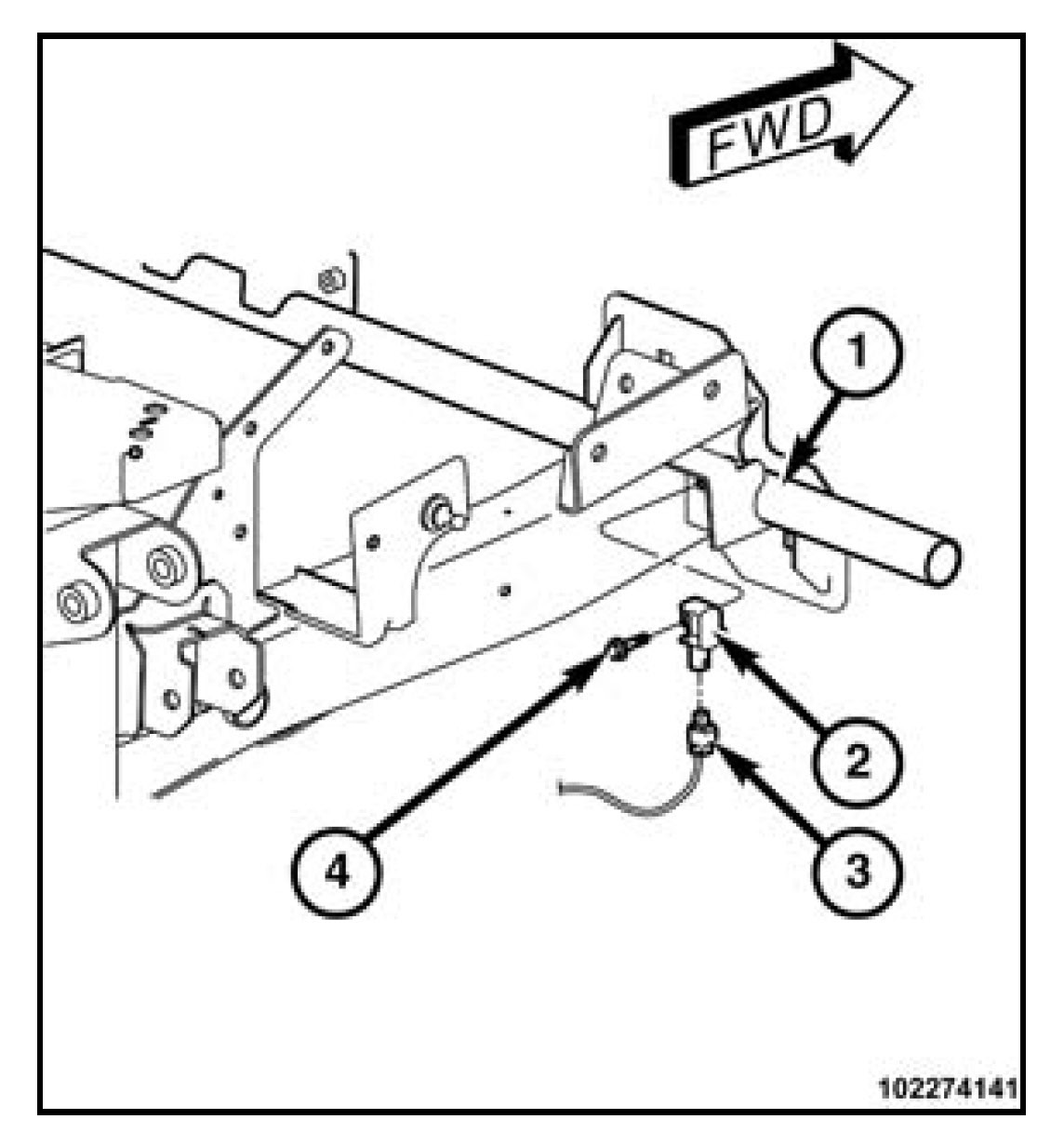 FWD

1

2

3

4

102274141