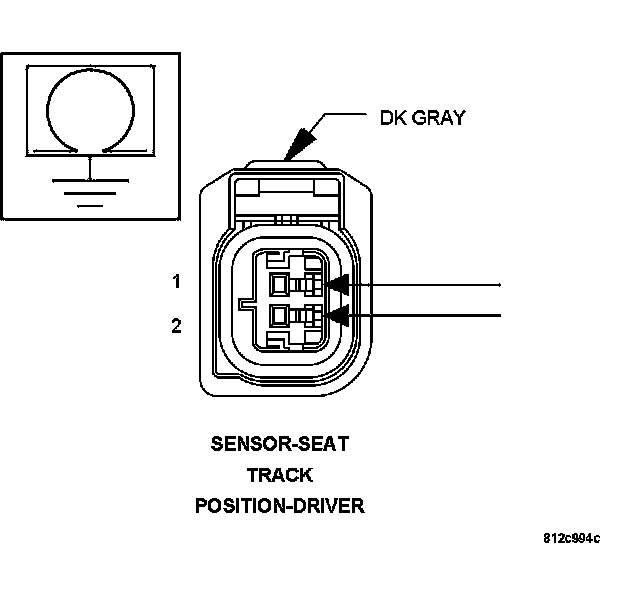 DK GRAY

1

2

SENSOR-SEAT TRACK POSITION-DRIVER

812c994c