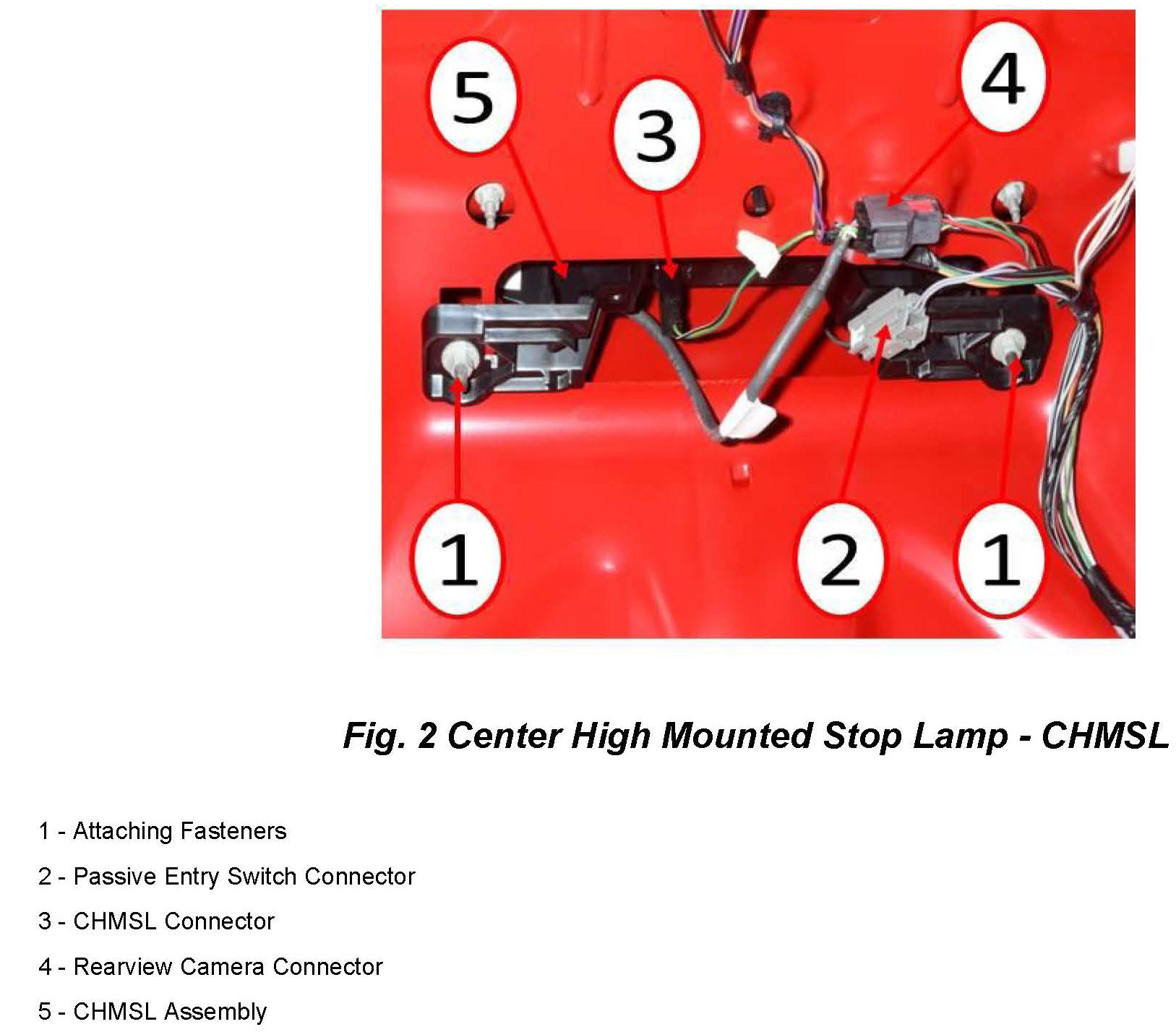 5

3

4

1

2

1

Fig. 2 Center High Mounted Stop Lamp - CHMSL

1 - Attaching Fasteners

2 - Passive Entry Switch Connector

3 - CHMSL Connector

4 - Rearview Camera Connector

5 - CHMSL Assembly