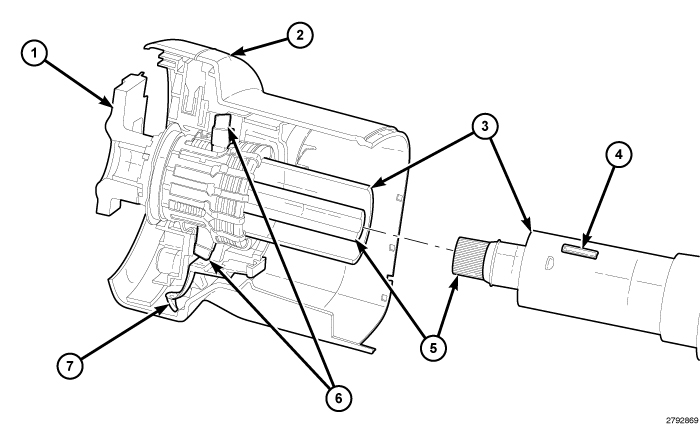 1
2
3
4
5
6
7
2792869