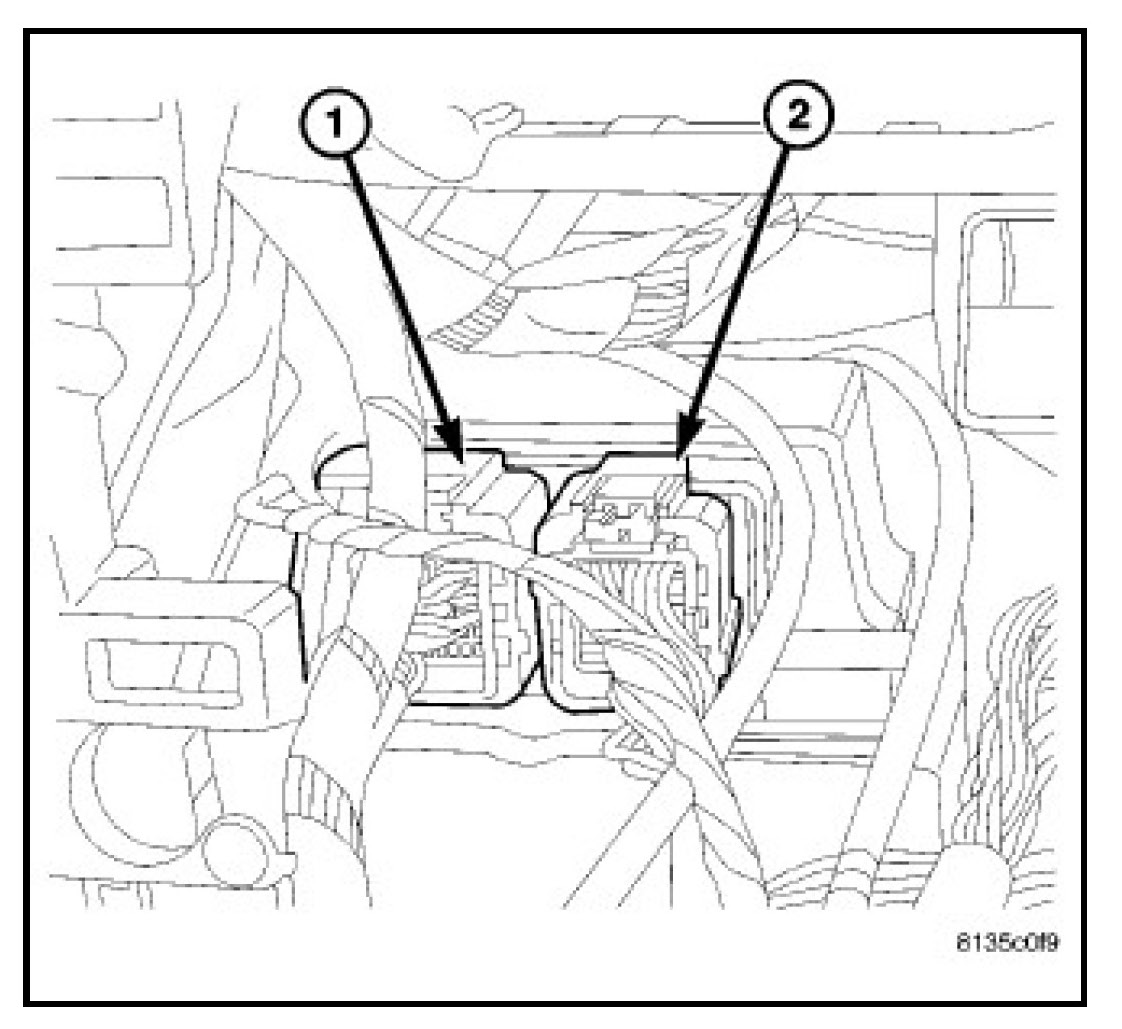 1
2
8135c0f9