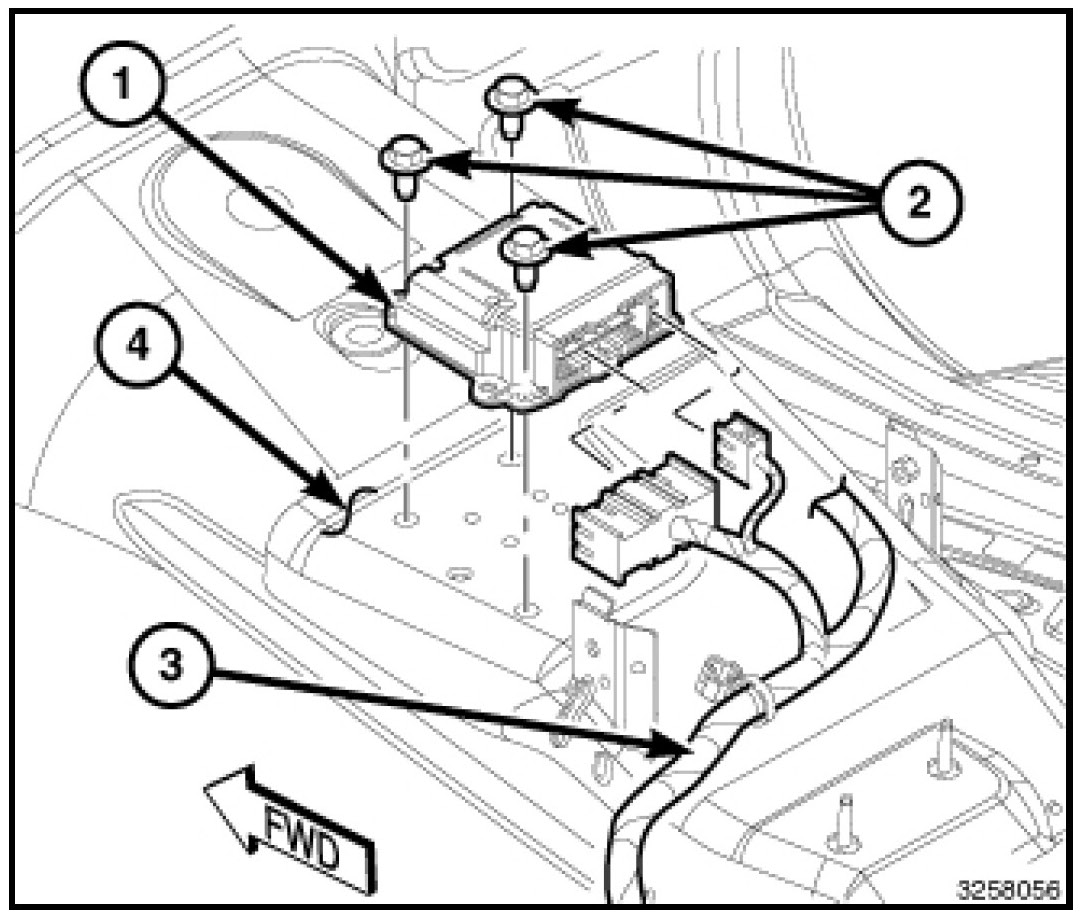 1
2
4
3
FWD
3258056