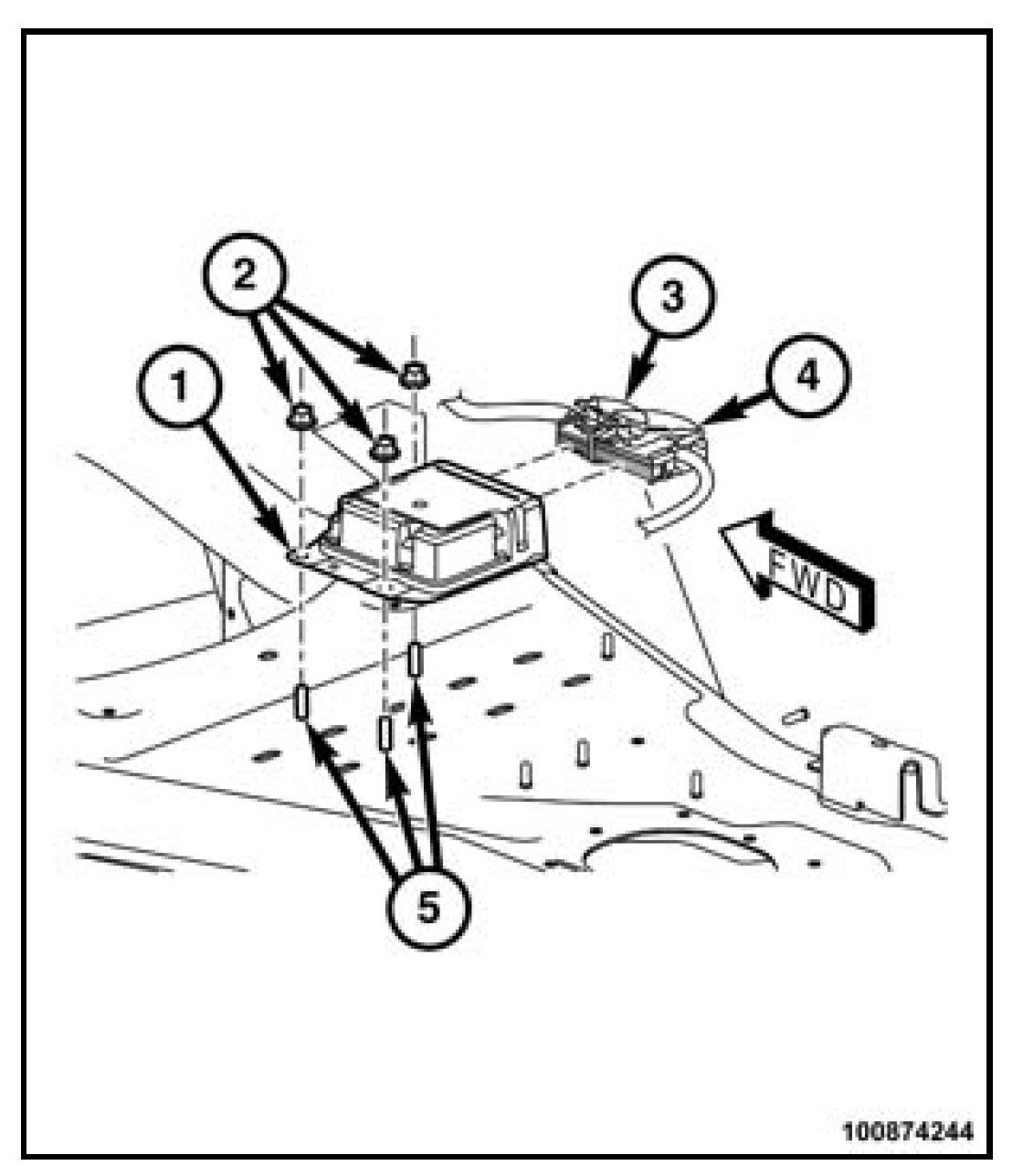 2
3
1
4
FWD
5
100874244