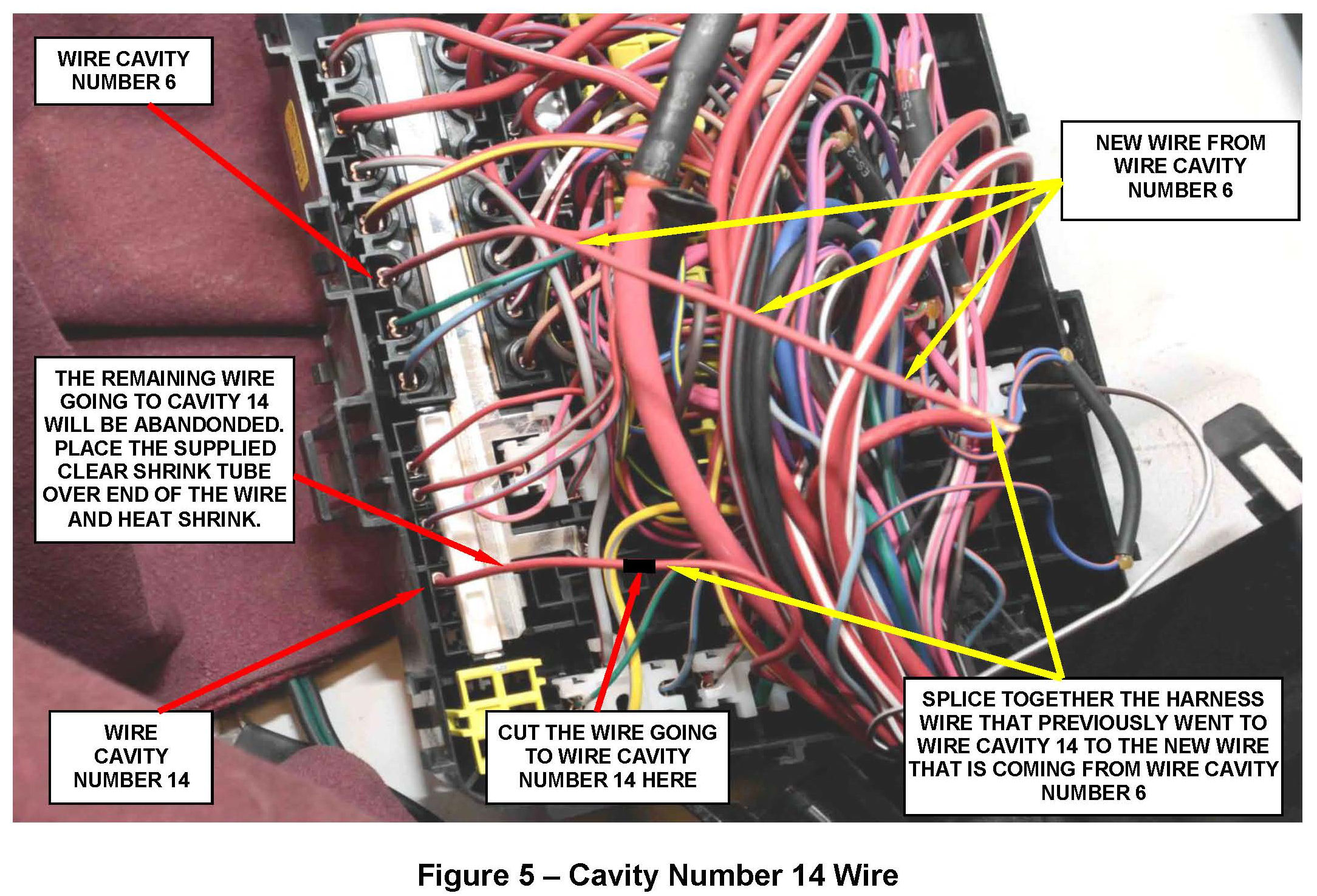 WIRE CAVITY NUMBER 6

NEW WIRE FROM WIRE CAVITY NUMBER 6

THE REMAINING WIRE GOING TO CAVITY 14 WILL BE ABANDONDED. PLACE THE SUPPLIED CLEAR SHRINK TUBE OVER END OF THE WIRE AND HEAT SHRINK.

WIRE CAVITY NUMBER 14

CUT THE WIRE GOING TO WIRE CAVITY NUMBER 14 HERE

SPLICE TOGETHER THE HARNESS WIRE THAT PREVIOUSLY WENT TO WIRE CAVITY 14 TO THE NEW WIRE THAT IS COMING FROM WIRE CAVITY NUMBER 6

Figure 5 – Cavity Number 14 Wire