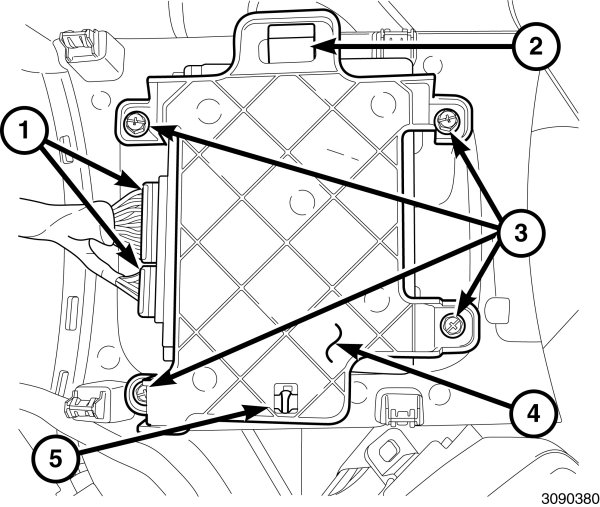 2
1
3
4
5
3090380