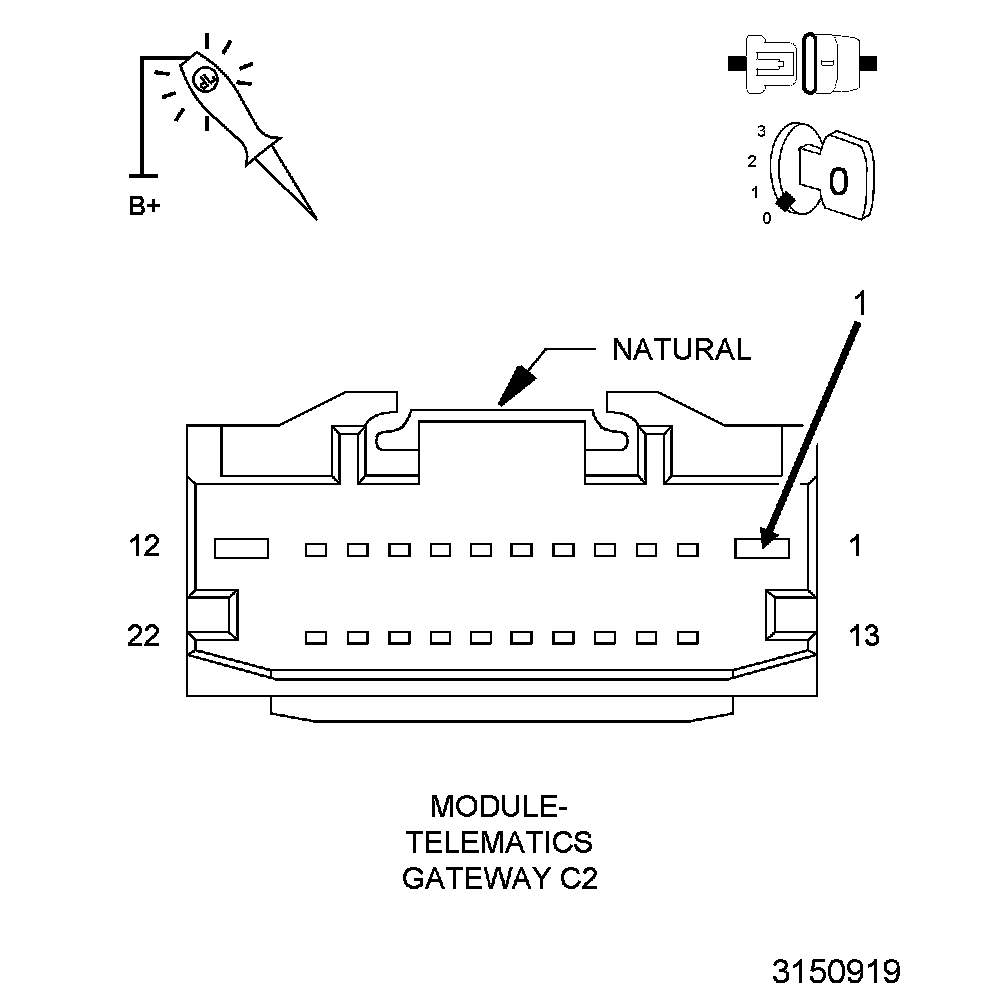 B+

3
2
1
0
0

1

NATURAL

12
1
22
13

MODULE-
TELEMATICS
GATEWAY C2

3150919