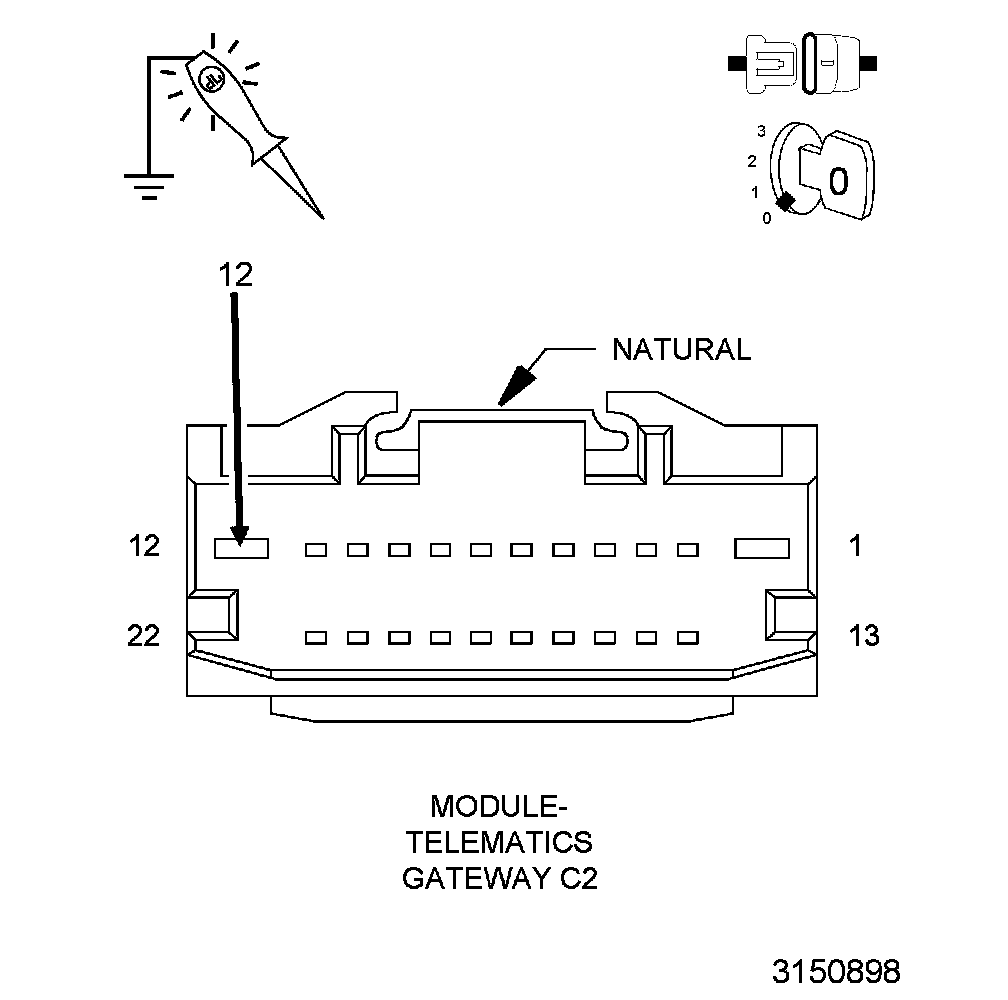 3
2
1
0
0

12

NATURAL

12

1

22

13

MODULE-
TELEMATICS
GATEWAY C2

3150898