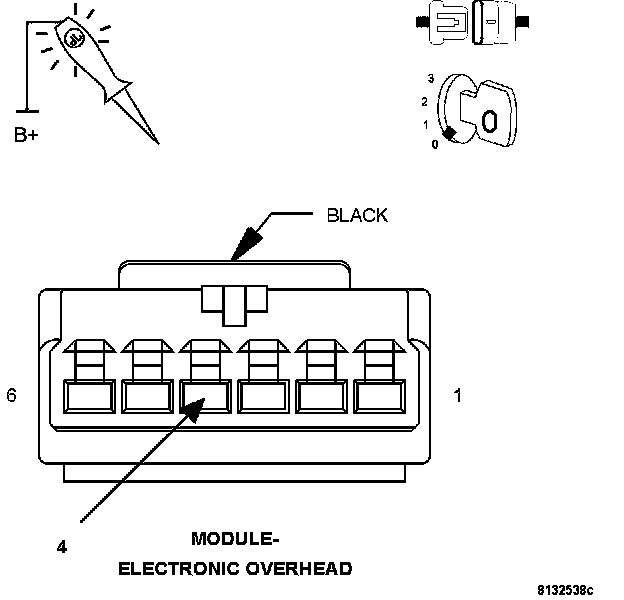 B+

3
2
1
0

BLACK

6

1

4

MODULE-
ELECTRONIC OVERHEAD

8132538c