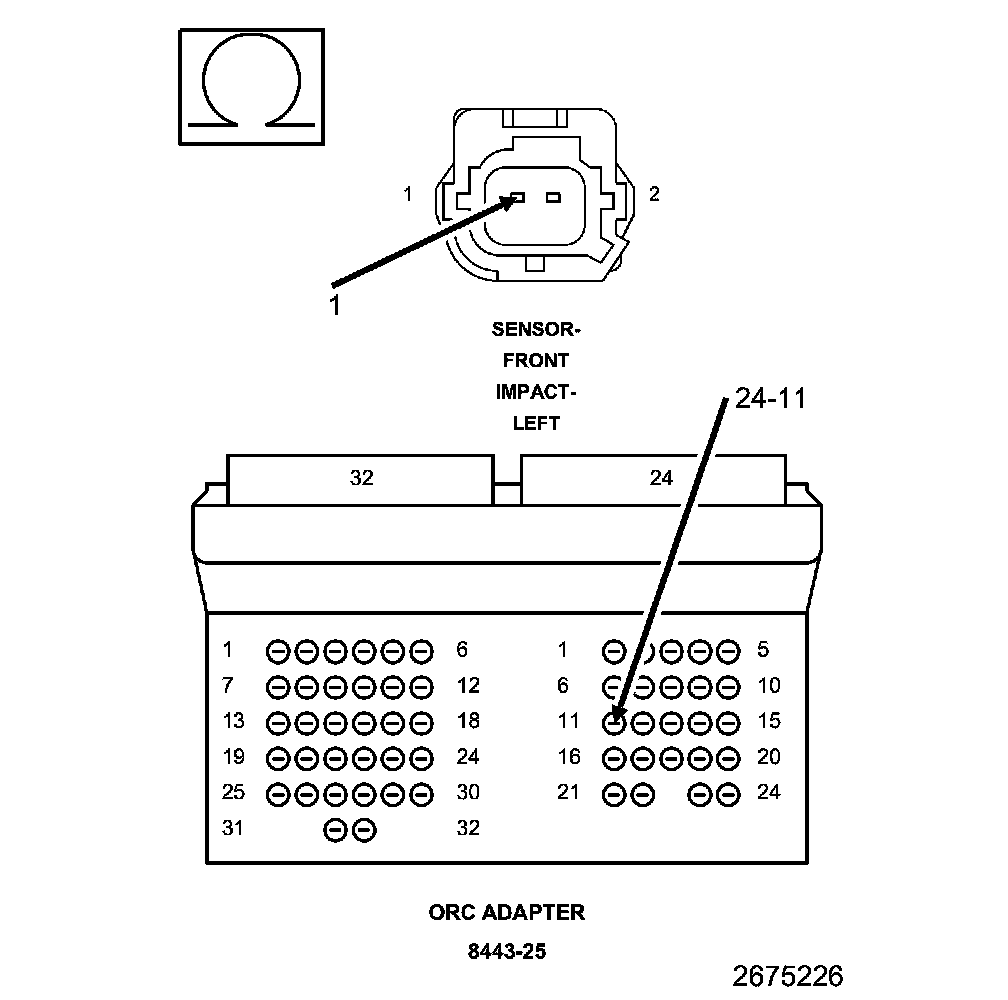 Ω

1
2

1

SENSOR-
FRONT
IMPACT-
LEFT

24-11

32
24

1 6
7 12
13 18
19 24
25 30
31 32

1 5
6 10
11 15
16 20
21 24

ORC ADAPTER

8443-25

2675226