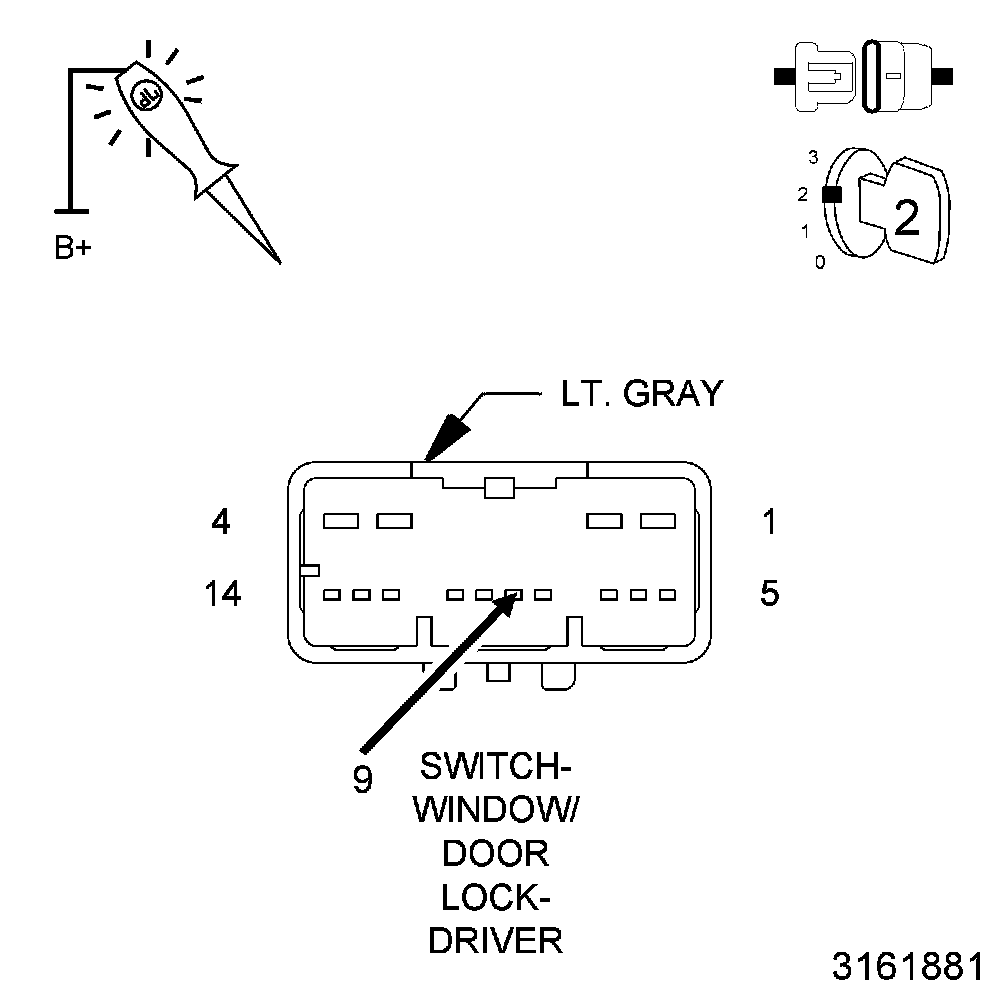 B+

3
2
1
0
2

LT. GRAY

4
1
14
5

9

SWITCH-WINDOW/ DOOR LOCK-DRIVER

3161881