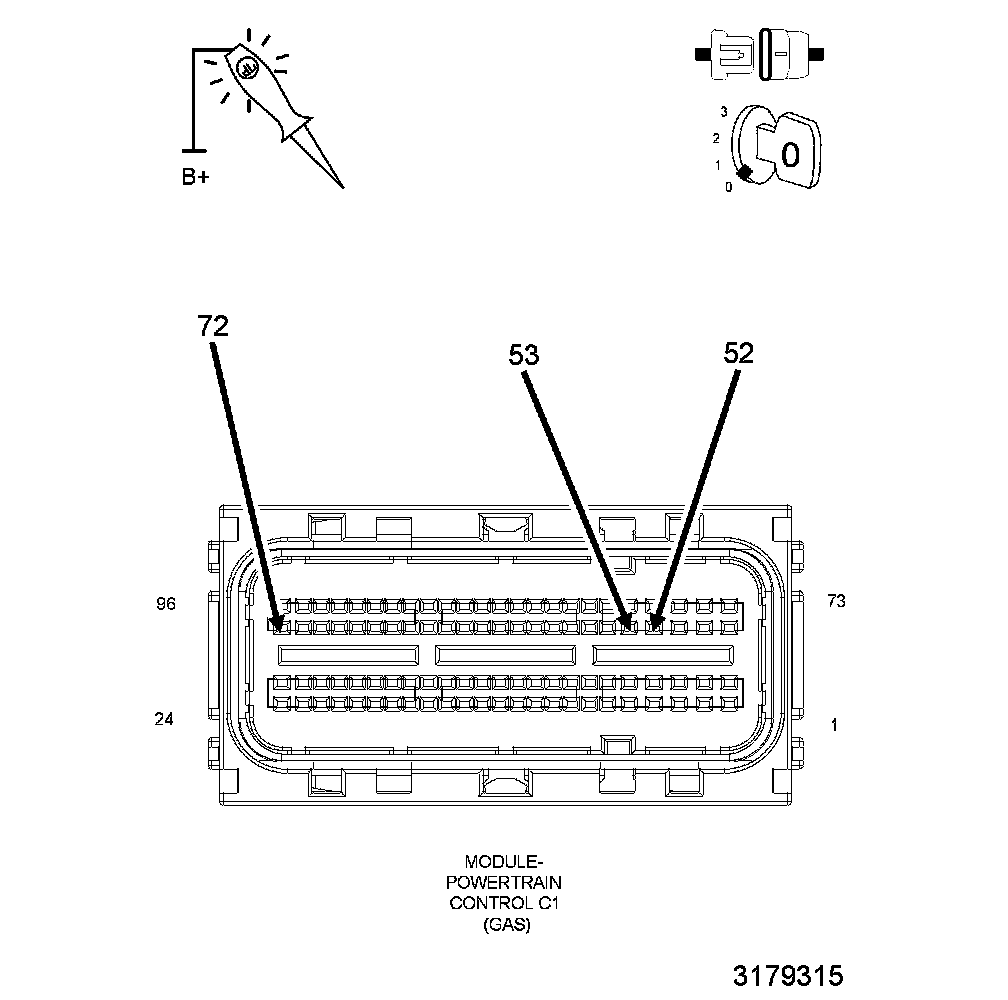 B+

3
2
1
0
0

72
53
52

96
73
24
1

MODULE-
POWERTRAIN
CONTROL C1
(GAS)

3179315