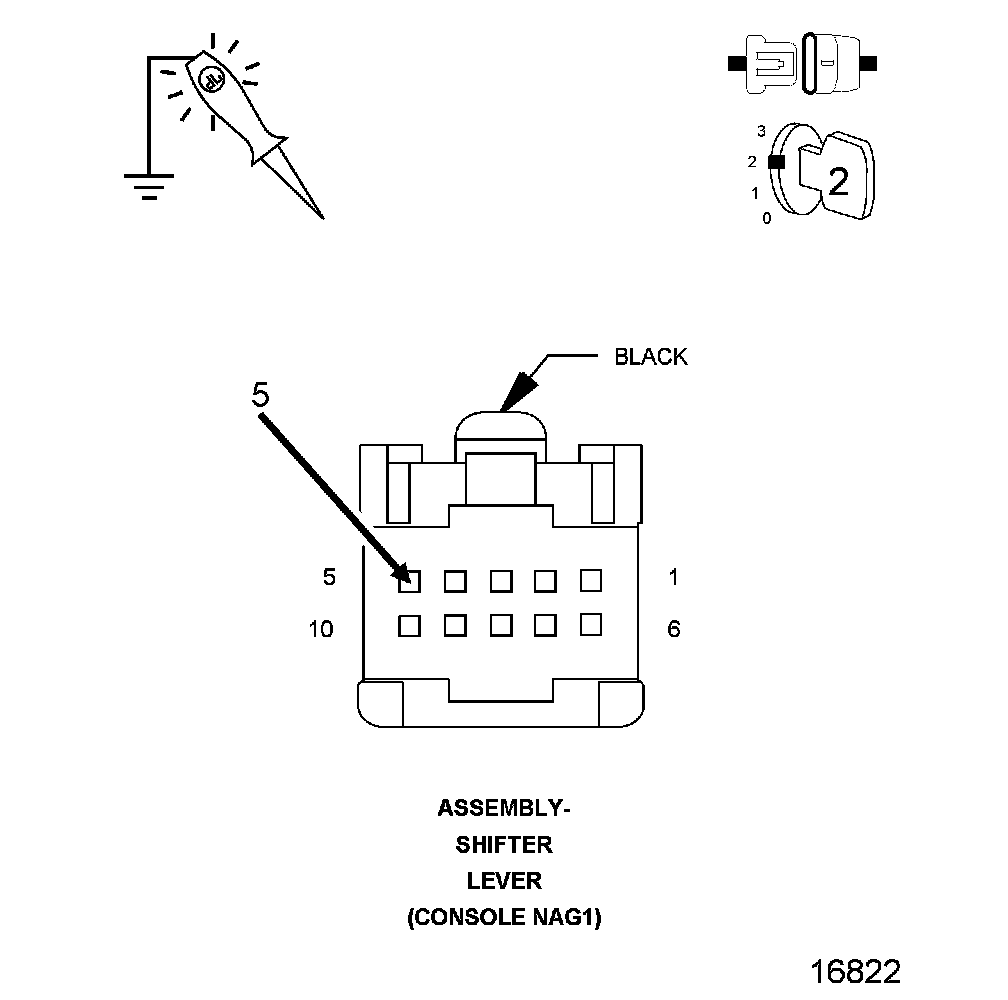 3
2
1
0
2

BLACK

5

5
1
10
6

ASSEMBLY-
SHIFTER
LEVER
(CONSOLE NAG1)

16822