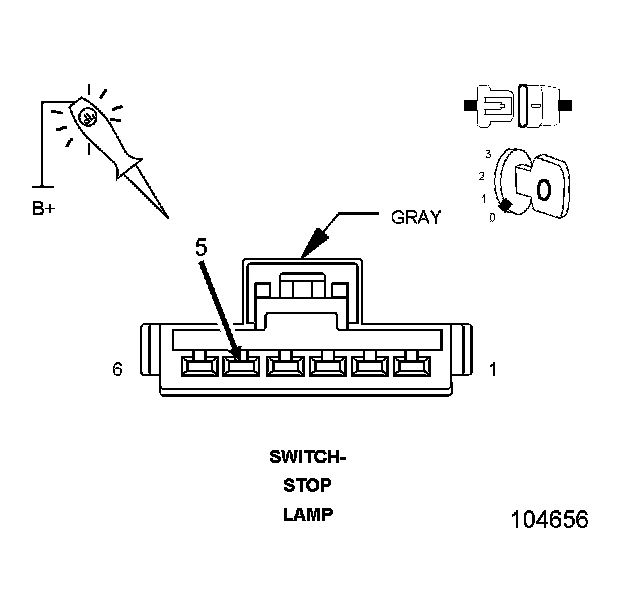 B+

3
2
1
0

0

GRAY

5

6

1

SWITCH-
STOP
LAMP

104656